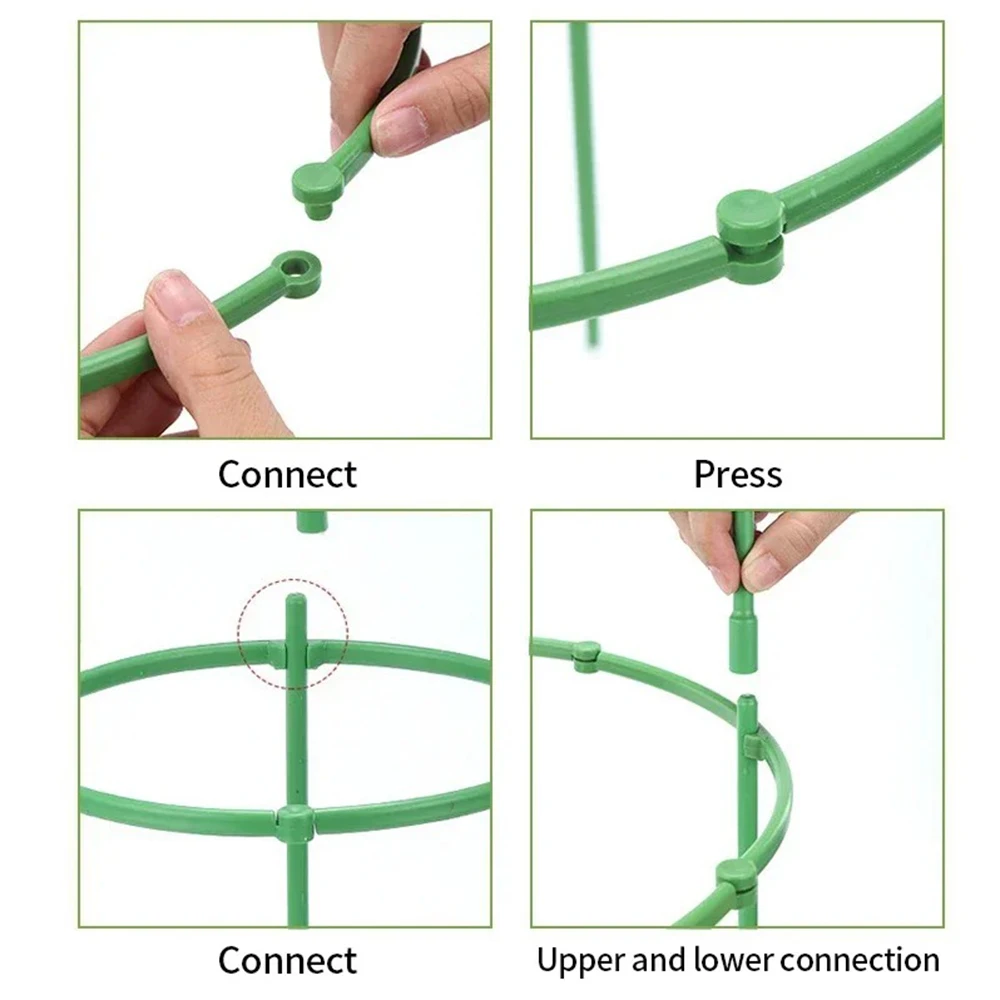 Connect

Press

Connect

Upper and lower connection