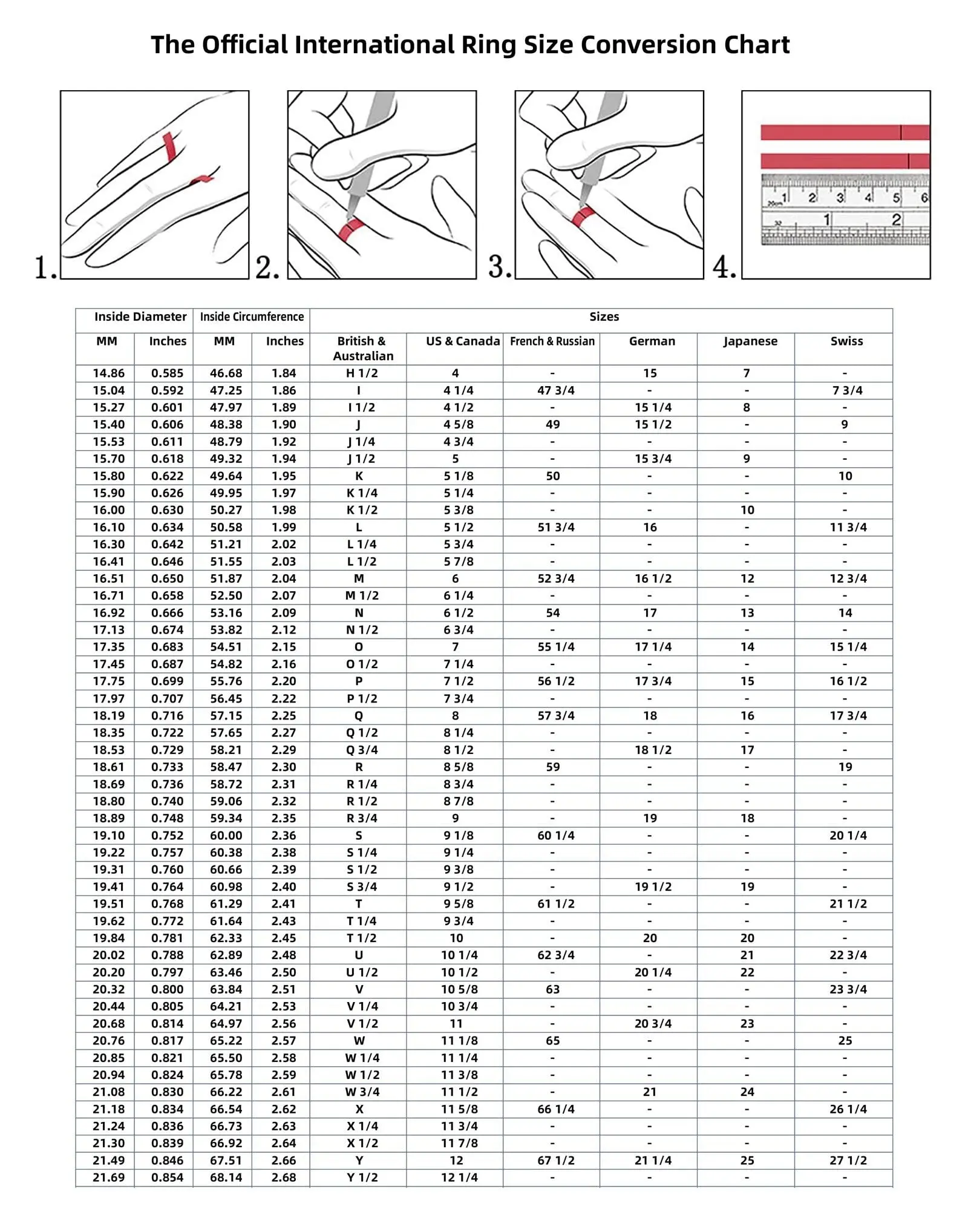 The Official International Ring Size Conversion Chart

1.

2.

3.

4.

20cm 1 2 3 4 5 6
1 2

| Inside Diameter | | Inside Circumference | | Sizes | | | | | |
|---|---|---|---|---|---|---|---|---|---|
| MM | Inches | MM | Inches | British & Australian | US & Canada | French & Russian | German | Japanese | Swiss |
| 14.86 | 0.585 | 46.68 | 1.84 | H 1/2 | 4 | - | 15 | 7 | - |
| 15.04 | 0.592 | 47.25 | 1.86 | I | 4 1/4 | 47 3/4 | - | - | 7 3/4 |
| 15.27 | 0.601 | 47.97 | 1.89 | I 1/2 | 4 1/2 | - | 15 1/4 | 8 | - |
| 15.40 | 0.606 | 48.38 | 1.90 | J | 4 5/8 | 49 | 15 1/2 | - | 9 |
| 15.53 | 0.611 | 48.79 | 1.92 | J 1/4 | 4 3/4 | - | - | - | - |
| 15.70 | 0.618 | 49.32 | 1.94 | J 1/2 | 5 | - | 15 3/4 | 9 | - |
| 15.80 | 0.622 | 49.64 | 1.95 | K | 5 1/8 | 50 | - | - | 10 |
| 15.90 | 0.626 | 49.95 | 1.97 | K 1/4 | 5 1/4 | - | - | - | - |
| 16.00 | 0.630 | 50.27 | 1.98 | K 1/2 | 5 3/8 | - | - | 10 | - |
| 16.10 | 0.634 | 50.58 | 1.99 | L | 5 1/2 | 51 3/4 | 16 | - | 11 3/4 |
| 16.30 | 0.642 | 51.21 | 2.02 | L 1/4 | 5 3/4 | - | - | - | - |
| 16.41 | 0.646 | 51.55 | 2.03 | L 1/2 | 5 7/8 | - | - | - | - |
| 16.51 | 0.650 | 51.87 | 2.04 | M | 6 | 52 3/4 | 16 1/2 | 12 | 12 3/4 |
| 16.71 | 0.658 | 52.50 | 2.07 | M 1/2 | 6 1/4 | - | - | - | - |
| 16.92 | 0.666 | 53.16 | 2.09 | N | 6 1/2 | 54 | 17 | 13 | 14 |
| 17.13 | 0.674 | 53.82 | 2.12 | N 1/2 | 6 3/4 | - | - | - | - |
| 17.35 | 0.683 | 54.51 | 2.15 | O | 7 | 55 1/4 | 17 1/4 | 14 | 15 1/4 |
| 17.45 | 0.687 | 54.82 | 2.16 | O 1/2 | 7 1/4 | - | - | - | - |
| 17.75 | 0.699 | 55.76 | 2.20 | P | 7 1/2 | 56 1/2 | 17 3/4 | 15 | 16 1/2 |
| 17.97 | 0.707 | 56.45 | 2.22 | P 1/2 | 7 3/4 | - | - | - | - |
| 18.19 | 0.716 | 57.15 | 2.25 | Q | 8 | 57 3/4 | 18 | 16 | 17 3/4 |
| 18.35 | 0.722 | 57.65 | 2.27 | Q 1/2 | 8 1/4 | - | - | - | - |
| 18.53 | 0.729 | 58.21 | 2.29 | Q 3/4 | 8 1/2 | - | 18 1/2 | 17 | - |
| 18.61 | 0.733 | 58.47 | 2.30 | R | 8 5/8 | 59 | - | - | 19 |
| 18.69 | 0.736 | 58.72 | 2.31 | R 1/4 | 8 3/4 | - | - | - | - |
| 18.80 | 0.740 | 59.06 | 2.32 | R 1/2 | 8 7/8 | - | - | - | - |
| 18.89 | 0.748 | 59.34 | 2.35 | R 3/4 | 9 | - | 19 | 18 | - |
| 19.10 | 0.752 | 60.00 | 2.36 | S | 9 1/8 | 60 1/4 | - | - | 20 1/4 |
| 19.22 | 0.757 | 60.38 | 2.38 | S 1/4 | 9 1/4 | - | - | - | - |
| 19.31 | 0.760 | 60.66 | 2.39 | S 1/2 | 9 3/8 | - | - | - | - |
| 19.41 | 0.764 | 60.98 | 2.40 | S 3/4 | 9 1/2 | - | 19 1/2 | 19 | - |
| 19.51 | 0.768 | 61.29 | 2.41 | T | 9 5/8 | 61 1/2 | - | - | 21 1/2 |
| 19.62 | 0.772 | 61.64 | 2.43 | T 1/4 | 9 3/4 | - | - | - | - |
| 19.84 | 0.781 | 62.33 | 2.45 | T 1/2 | 10 | - | 20 | 20 | - |
| 20.02 | 0.788 | 62.89 | 2.48 | U | 10 1/4 | 62 3/4 | - | 21 | 22 3/4 |
| 20.20 | 0.797 | 63.46 | 2.50 | U 1/2 | 10 1/2 | - | 20 1/4 | 22 | - |
| 20.32 | 0.800 | 63.84 | 2.51 | V | 10 5/8 | 63 | - | - | 23 3/4 |
| 20.44 | 0.805 | 64.21 | 2.53 | V 1/4 | 10 3/4 | - | - | - | - |
| 20.68 | 0.814 | 64.97 | 2.56 | V 1/2 | 11 | - | 20 3/4 | 23 | - |
| 20.76 | 0.817 | 65.22 | 2.57 | W | 11 1/8 | 65 | - | - | 25 |
| 20.85 | 0.821 | 65.50 | 2.58 | W 1/4 | 11 1/4 | - | - | - | - |
| 20.94 | 0.824 | 65.78 | 2.59 | W 1/2 | 11 3/8 | - | - | - | - |
| 21.08 | 0.830 | 66.22 | 2.61 | W 3/4 | 11 1/2 | - | 21 | 24 | - |
| 21.18 | 0.834 | 66.54 | 2.62 | X | 11 5/8 | 66 1/4 | - | - | 26 1/4 |
| 21.24 | 0.836 | 66.73 | 2.63 | X 1/4 | 11 3/4 | - | - | - | - |
| 21.30 | 0.839 | 66.92 | 2.64 | X 1/2 | 11 7/8 | - | - | - | - |
| 21.49 | 0.846 | 67.51 | 2.66 | Y | 12 | 67 1/2 | 21 1/4 | 25 | 27 1/2 |
| 21.69 | 0.854 | 68.14 | 2.68 | Y 1/2 | 12 1/4 | - | - | - | - |