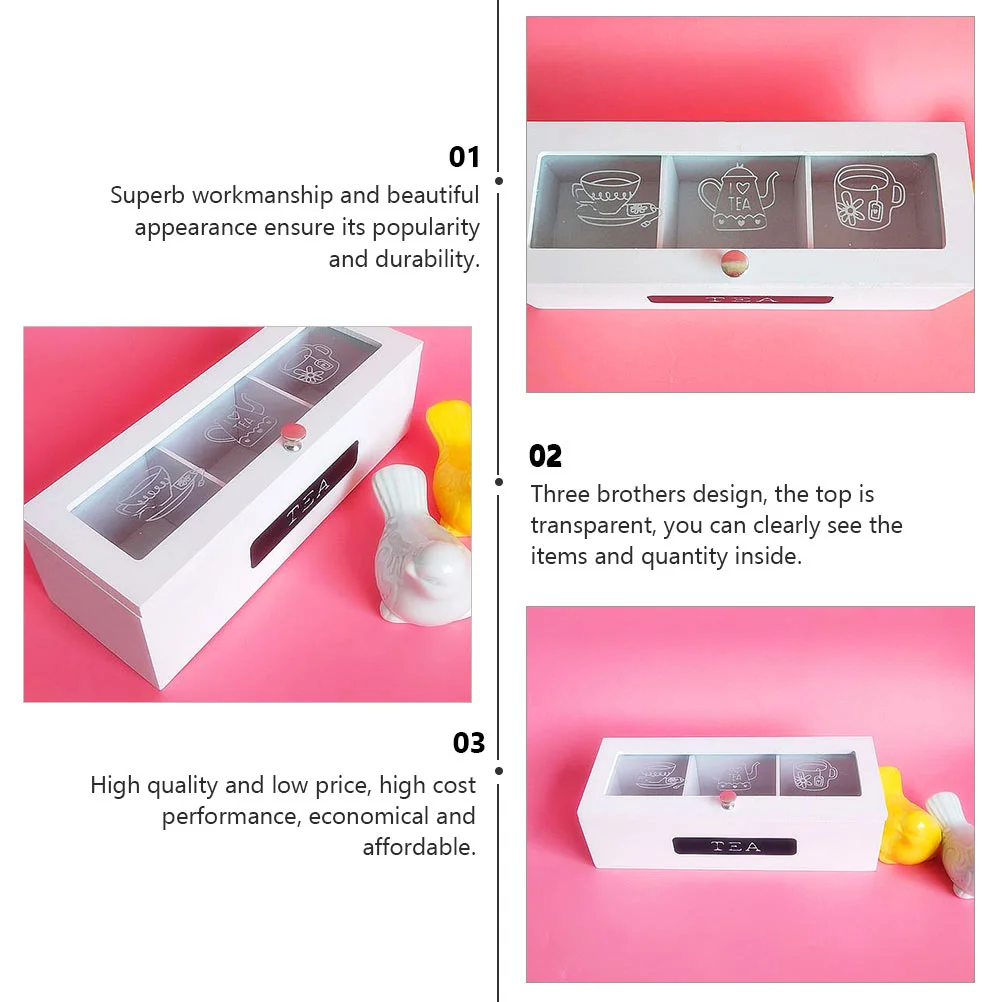 01
Superb workmanship and beautiful appearance ensure its popularity and durability.

I ♡ TEA

TEA

TEA

02
Three brothers design, the top is transparent, you can clearly see the items and quantity inside.

03
High quality and low price, high cost performance, economical and affordable.

TEA