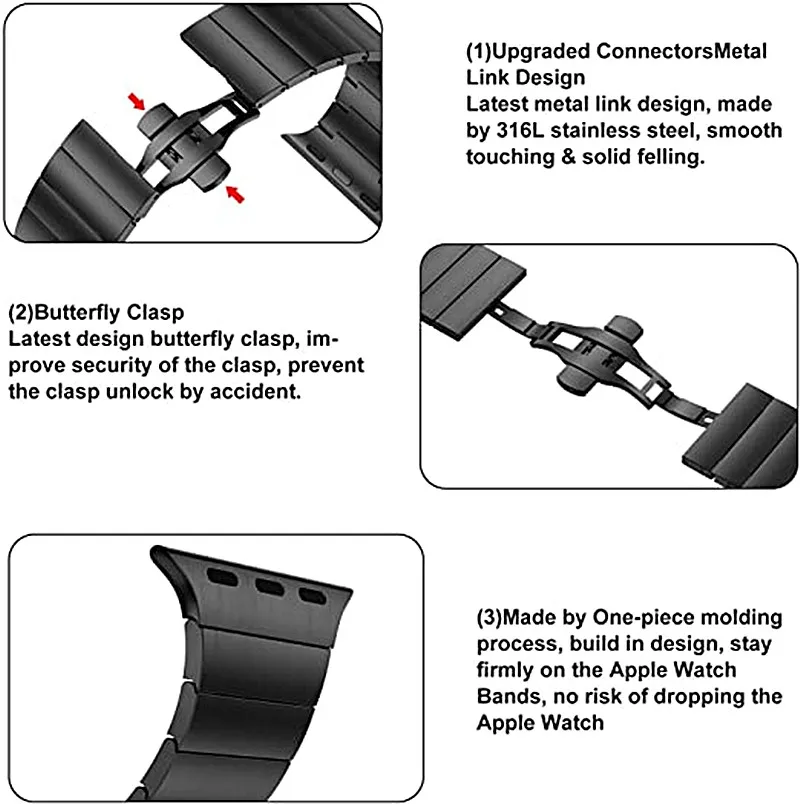 (1)Upgraded ConnectorsMetal Link Design
Latest metal link design, made by 316L stainless steel, smooth touching & solid felling.

(2)Butterfly Clasp
Latest design butterfly clasp, improve security of the clasp, prevent the clasp unlock by accident.

(3)Made by One-piece molding process, build in design, stay firmly on the Apple Watch Bands, no risk of dropping the Apple Watch