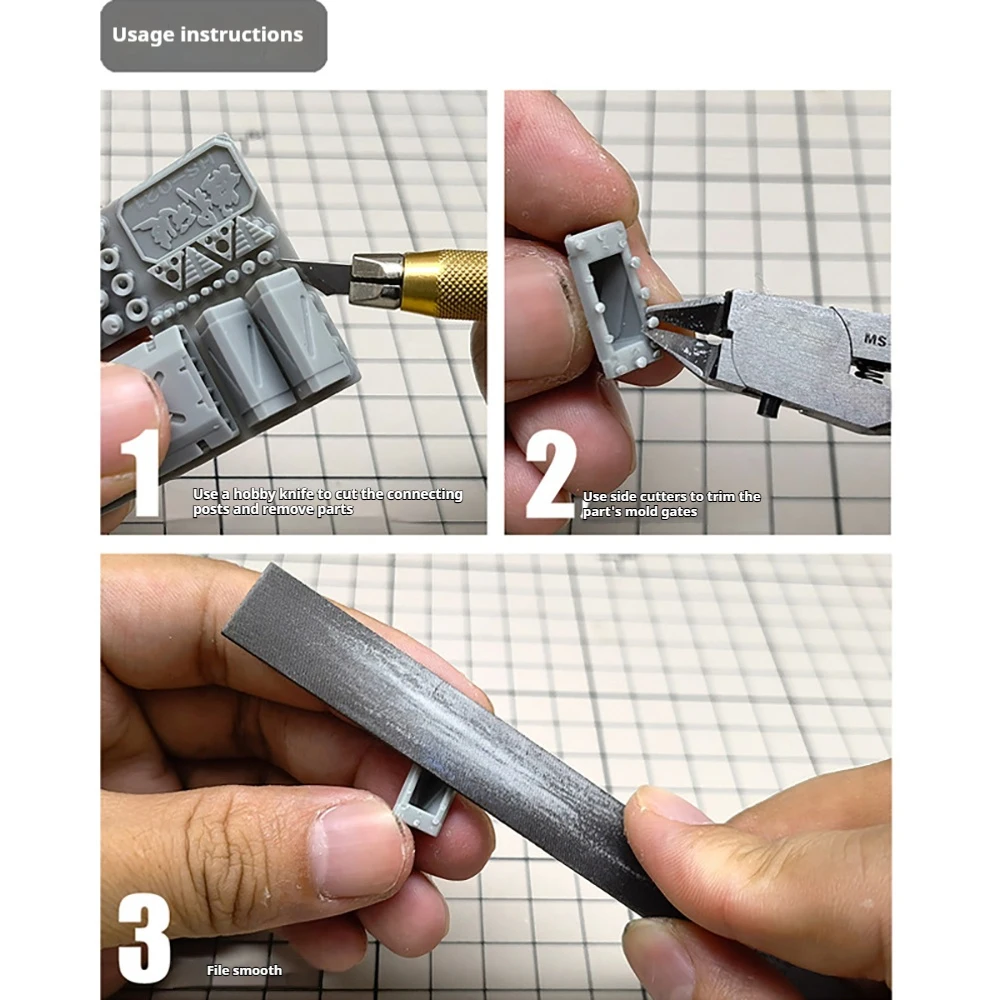 Usage instructions

1

Use a hobby knife to cut the connecting posts and remove parts

2

Use side cutters to trim the part's mold gates

3

File smooth