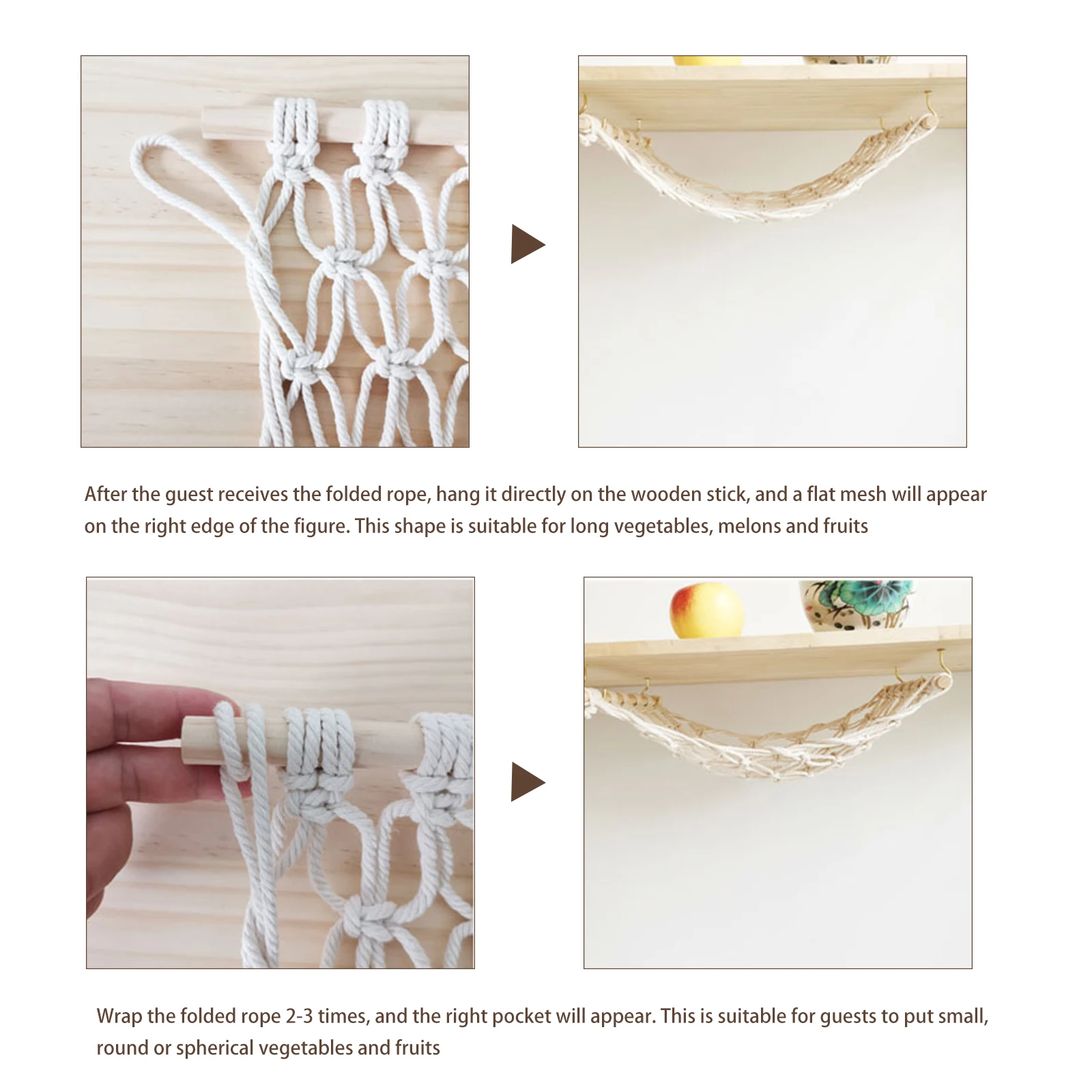 After the guest receives the folded rope, hang it directly on the wooden stick, and a flat mesh will appear on the right edge of the figure. This shape is suitable for long vegetables, melons and fruits

Wrap the folded rope 2-3 times, and the right pocket will appear. This is suitable for guests to put small, round or spherical vegetables and fruits