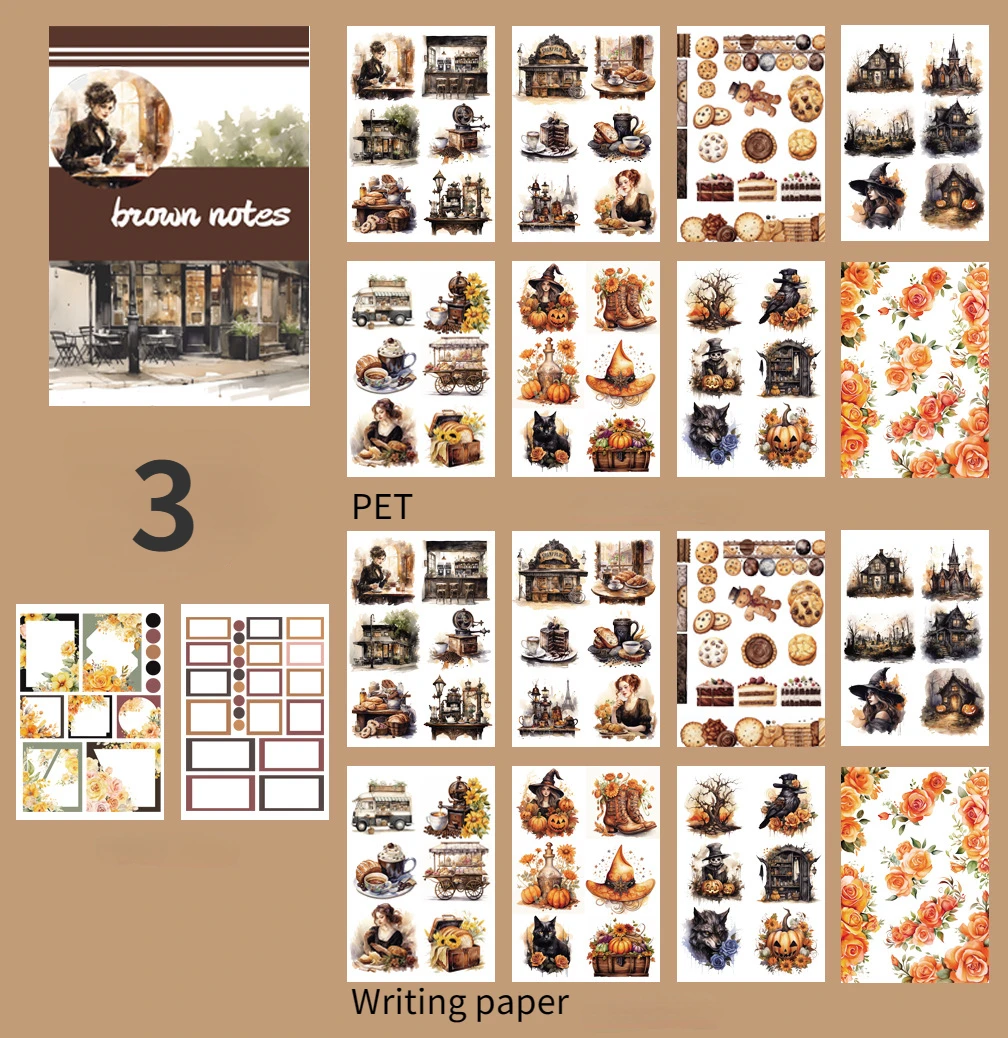 brown notes

3

PET

Writing paper