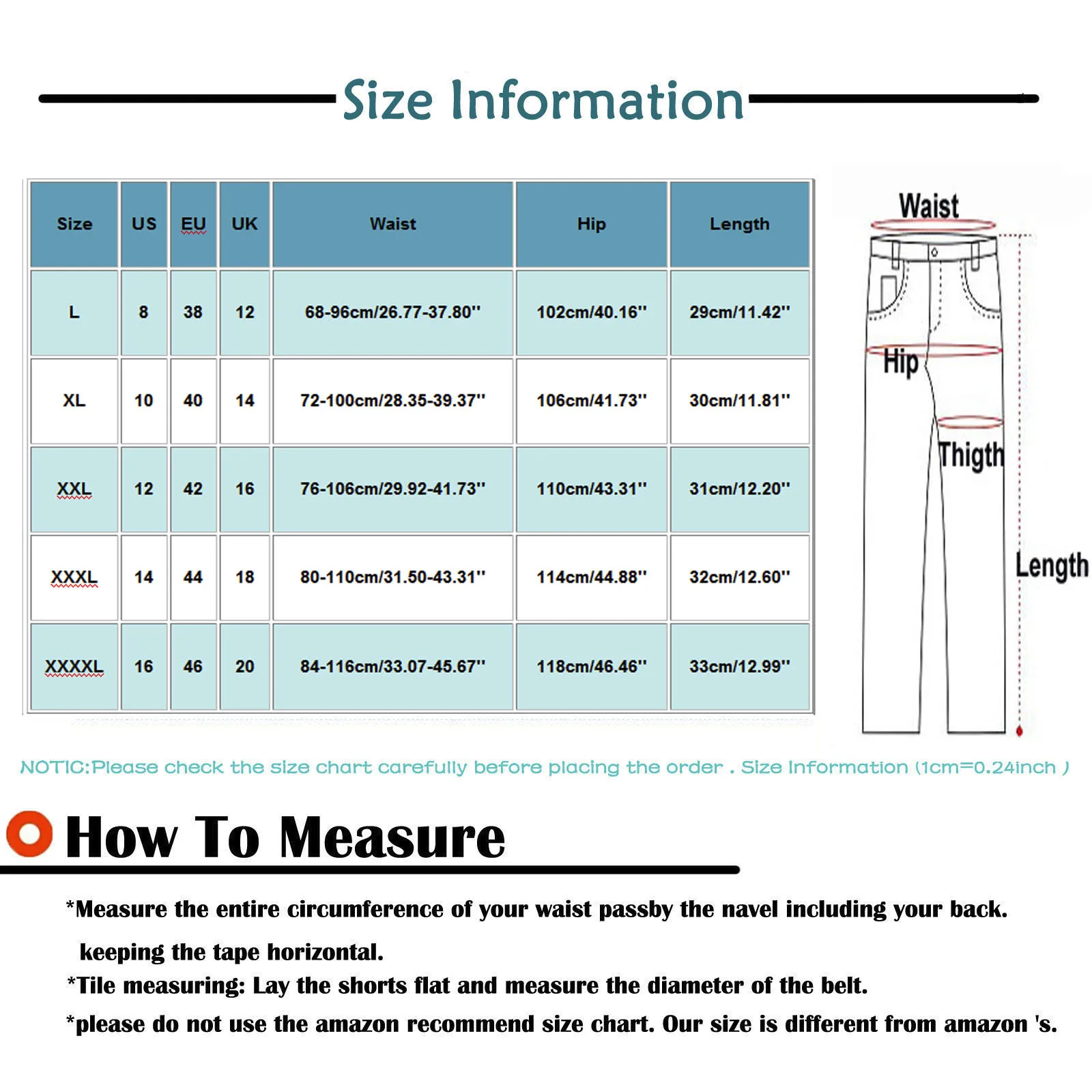 Size Information

| Size | US | EU | UK | Waist | Hip | Length |
|---|---|---|---|---|---|---|
| L | 8 | 38 | 12 | 68-96cm/26.77-37.80'' | 102cm/40.16'' | 29cm/11.42'' |
| XL | 10 | 40 | 14 | 72-100cm/28.35-39.37'' | 106cm/41.73'' | 30cm/11.81'' |
| XXL | 12 | 42 | 16 | 76-106cm/29.92-41.73'' | 110cm/43.31'' | 31cm/12.20'' |
| XXXL | 14 | 44 | 18 | 80-110cm/31.50-43.31'' | 114cm/44.88'' | 32cm/12.60'' |
| XXXXL | 16 | 46 | 20 | 84-116cm/33.07-45.67'' | 118cm/46.46'' | 33cm/12.99'' |

Waist
Hip
Thigth
Length

NOTIC:Please check the size chart carefully before placing the order . Size Information (1cm=0.24inch )

How To Measure

*Measure the entire circumference of your waist passby the navel including your back. keeping the tape horizontal.
*Tile measuring: Lay the shorts flat and measure the diameter of the belt.
*please do not use the amazon recommend size chart. Our size is different from amazon 's.