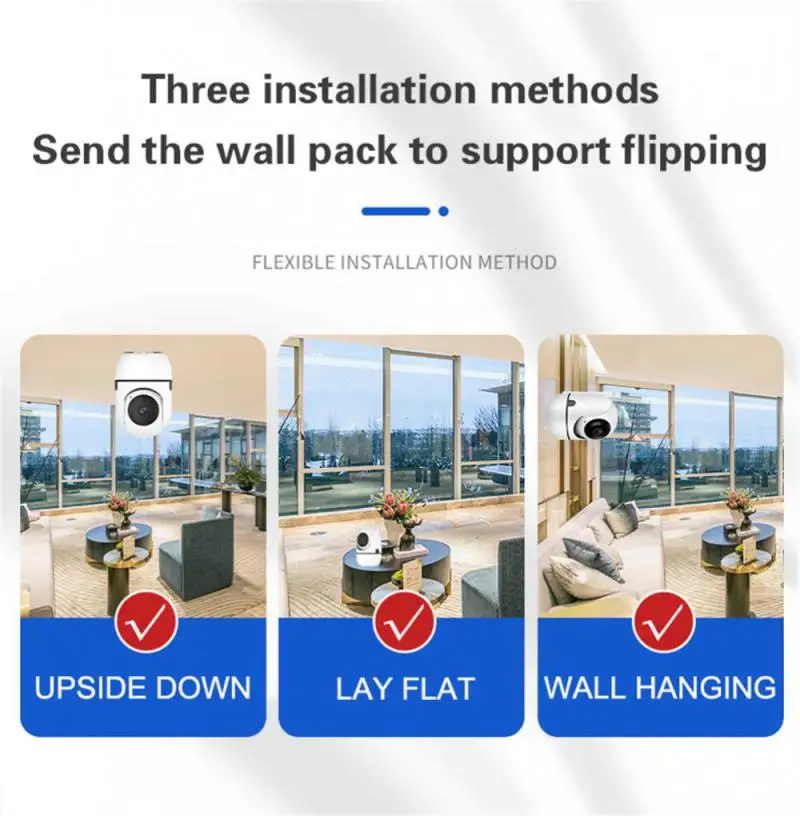 Three installation methods
Send the wall pack to support flipping

FLEXIBLE INSTALLATION METHOD

UPSIDE DOWN

LAY FLAT

WALL HANGING