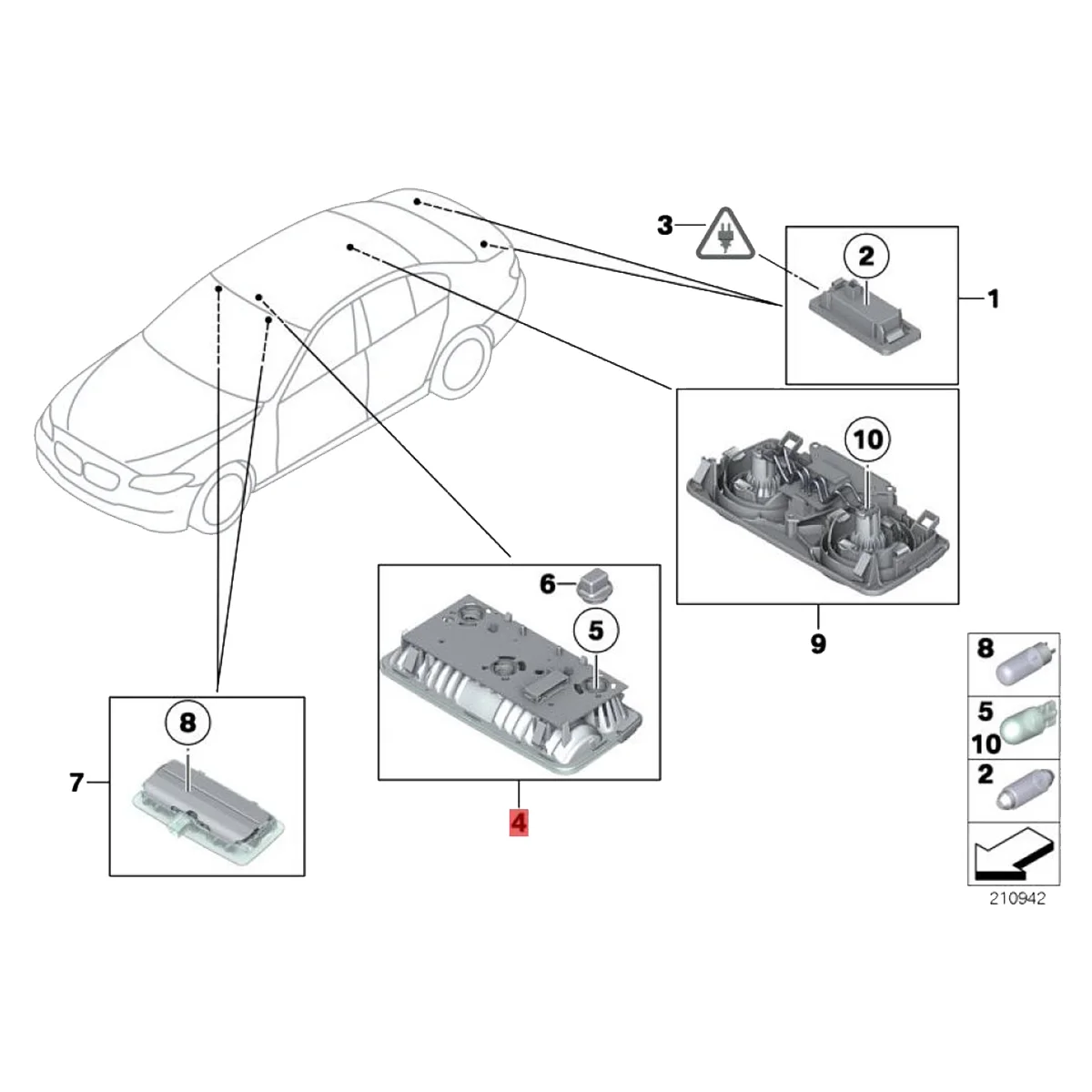 3
2
1
10
9
6
5
4
8
7
8
5
10
2
210942