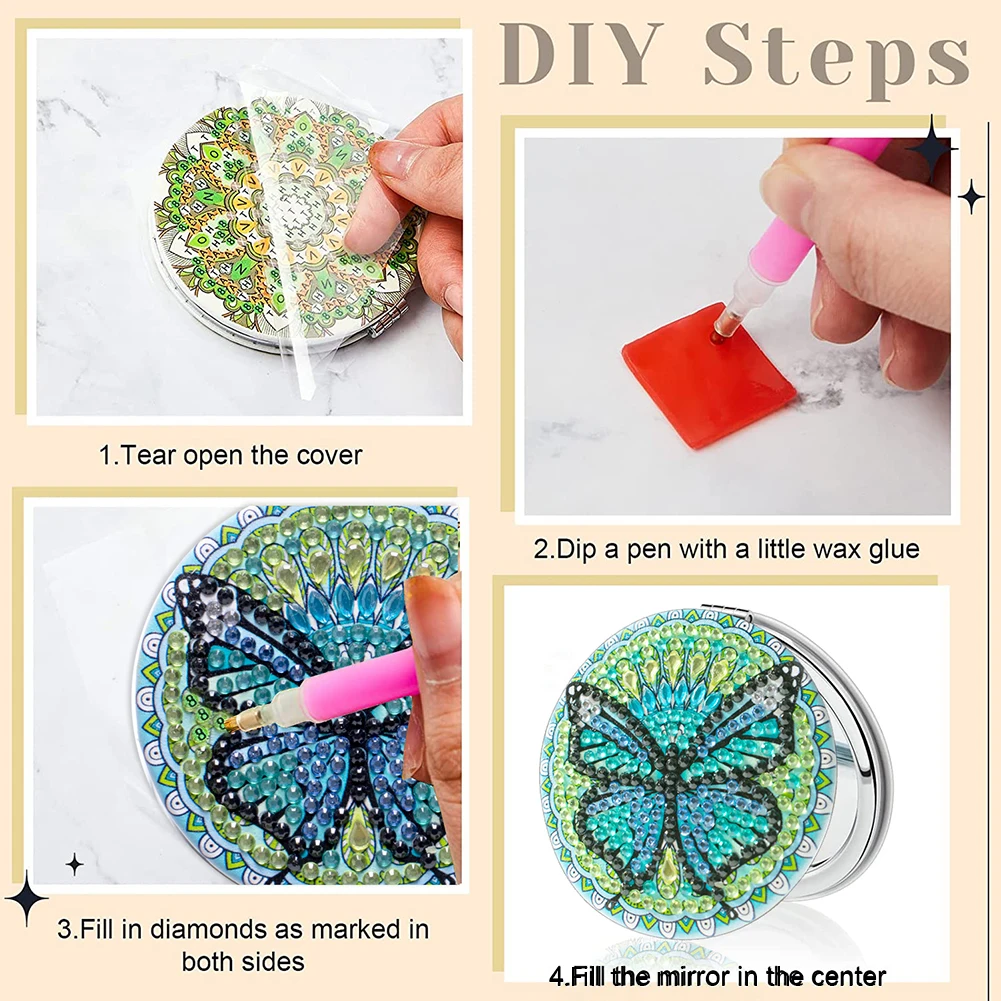 DIY Steps

1.Tear open the cover

2.Dip a pen with a little wax glue

3.Fill in diamonds as marked in both sides

4.Fill the mirror in the center