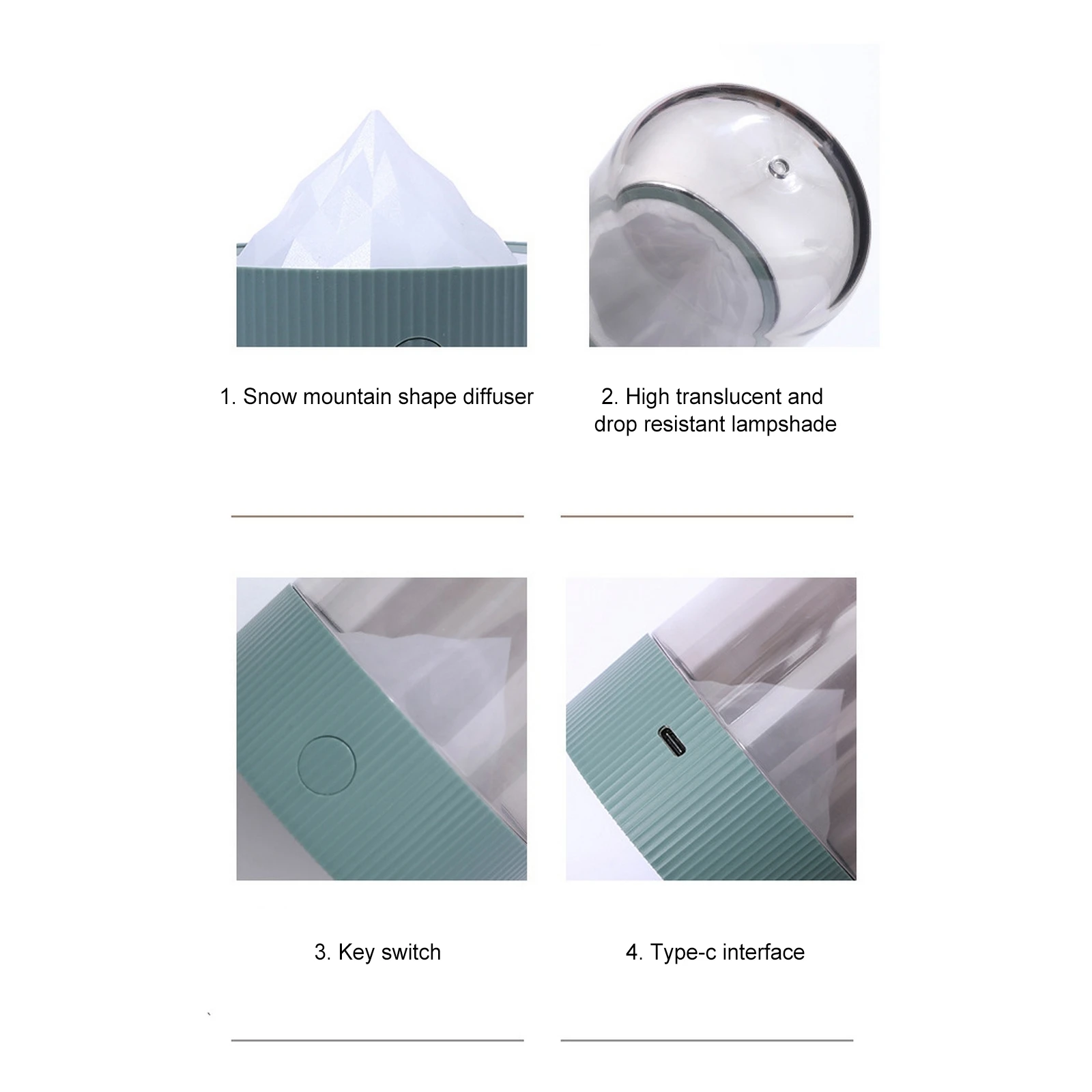 1. Snow mountain shape diffuser

2. High translucent and drop resistant lampshade

3. Key switch

4. Type-c interface