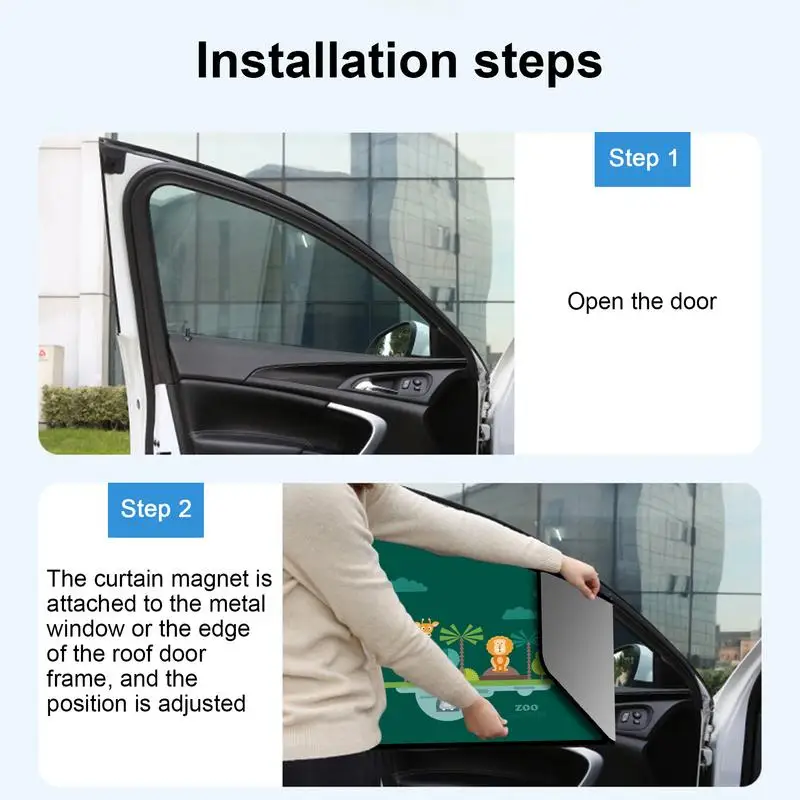 Installation steps

Step 1

Open the door

Step 2

The curtain magnet is attached to the metal window or the edge of the roof door frame, and the position is adjusted

ZOO