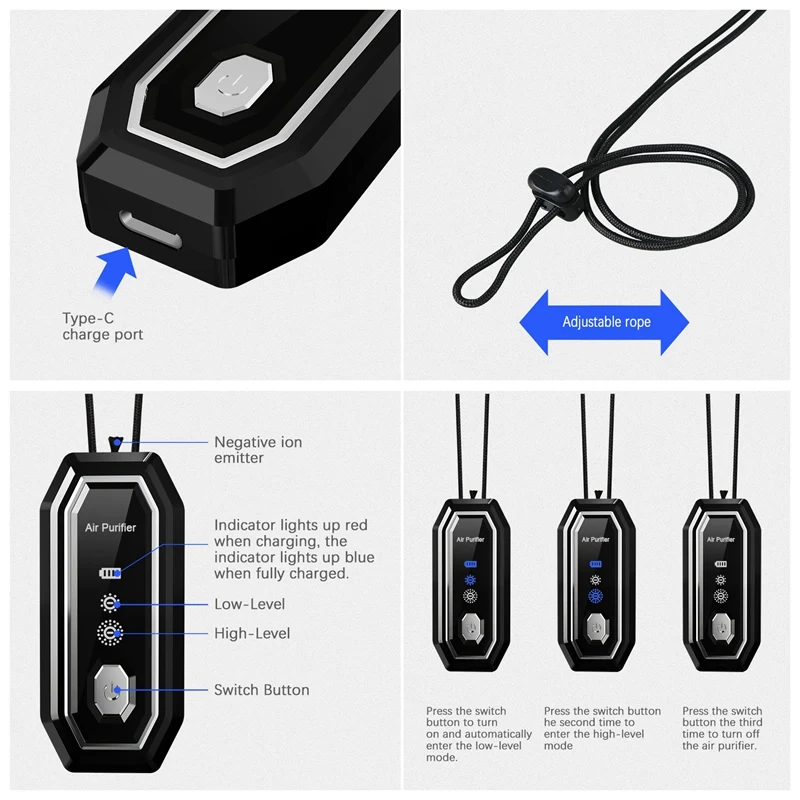 Type-C
charge port

Adjustable rope

Negative ion emitter

Air Purifier

Indicator lights up red when charging, the indicator lights up blue when fully charged.

Low-Level

High-Level

Switch Button

Air Purifier

Air Purifier

Air Purifier

Press the switch button to turn on and automatically enter the low-level mode.

Press the switch button he second time to enter the high-level mode

Press the switch button the third time to turn off the air purifier.