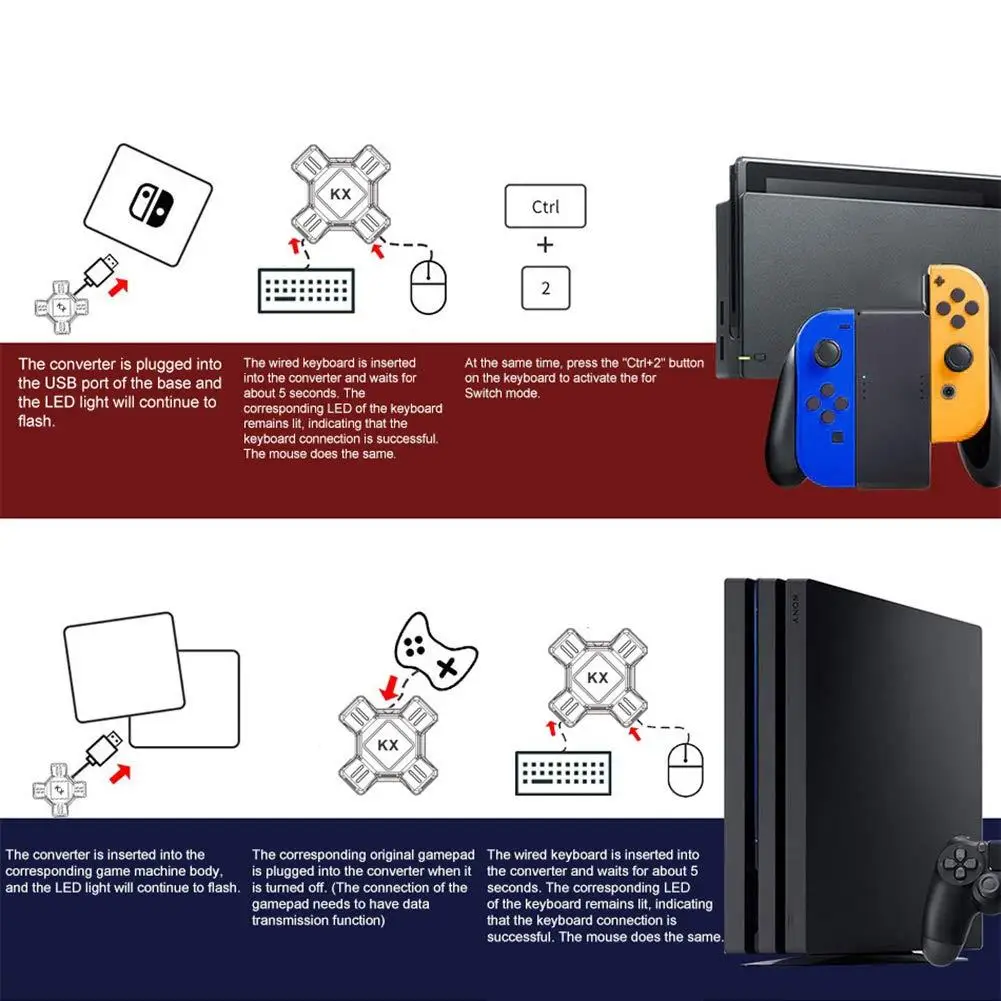 KX

Ctrl
+
2

The converter is plugged into the USB port of the base and the LED light will continue to flash.

The wired keyboard is inserted into the converter and waits for about 5 seconds. The corresponding LED of the keyboard remains lit, indicating that the keyboard connection is successful. The mouse does the same.

At the same time, press the "Ctrl+2" button on the keyboard to activate the for Switch mode.

KX

KX

SONY

The converter is inserted into the corresponding game machine body, and the LED light will continue to flash.

The corresponding original gamepad is plugged into the converter when it is turned off. (The connection of the gamepad needs to have data transmission function)

The wired keyboard is inserted into the converter and waits for about 5 seconds. The corresponding LED of the keyboard remains lit, indicating that the keyboard connection is successful. The mouse does the same.