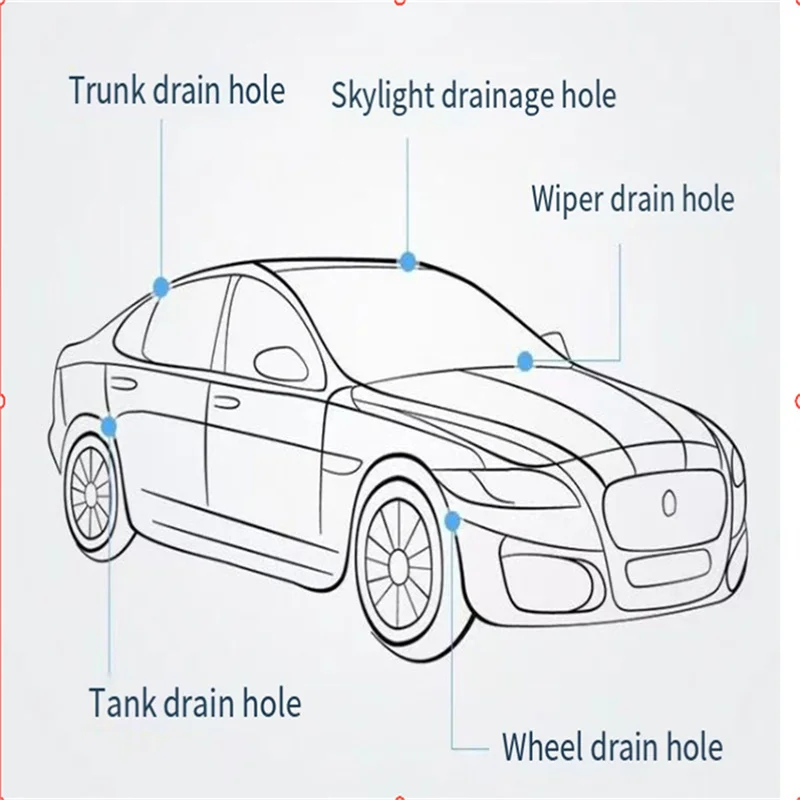 Trunk drain hole

Skylight drainage hole

Wiper drain hole

Tank drain hole

Wheel drain hole