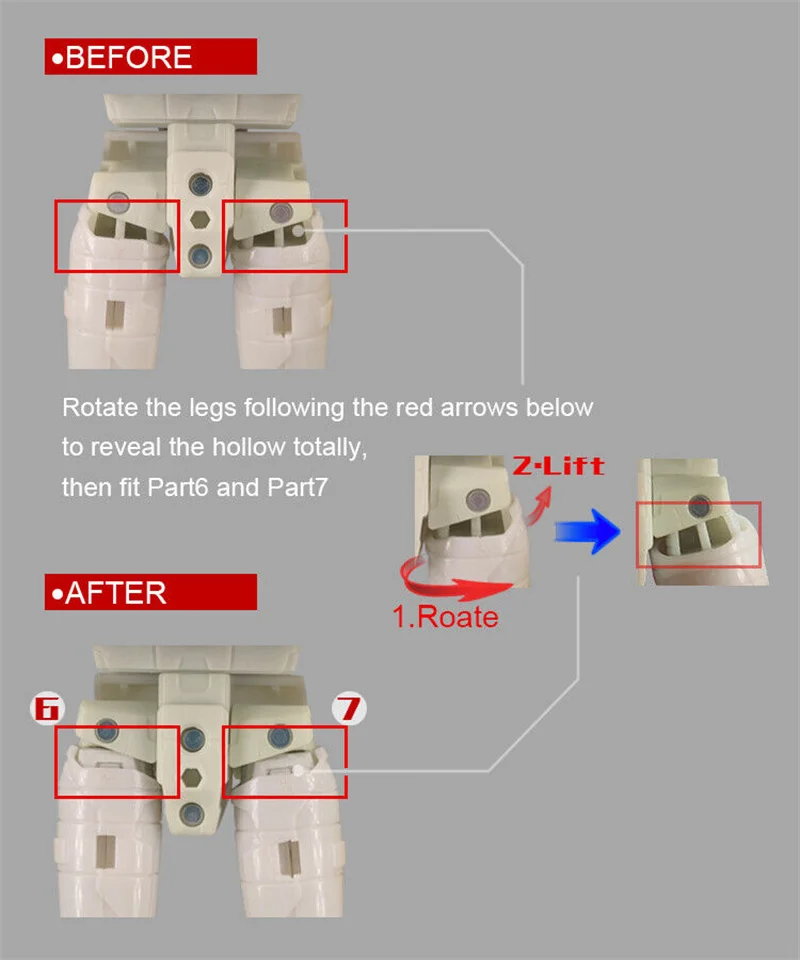 •BEFORE

Rotate the legs following the red arrows below to reveal the hollow totally, then fit Part6 and Part7

2.Lift

1.Roate

•AFTER

6

7