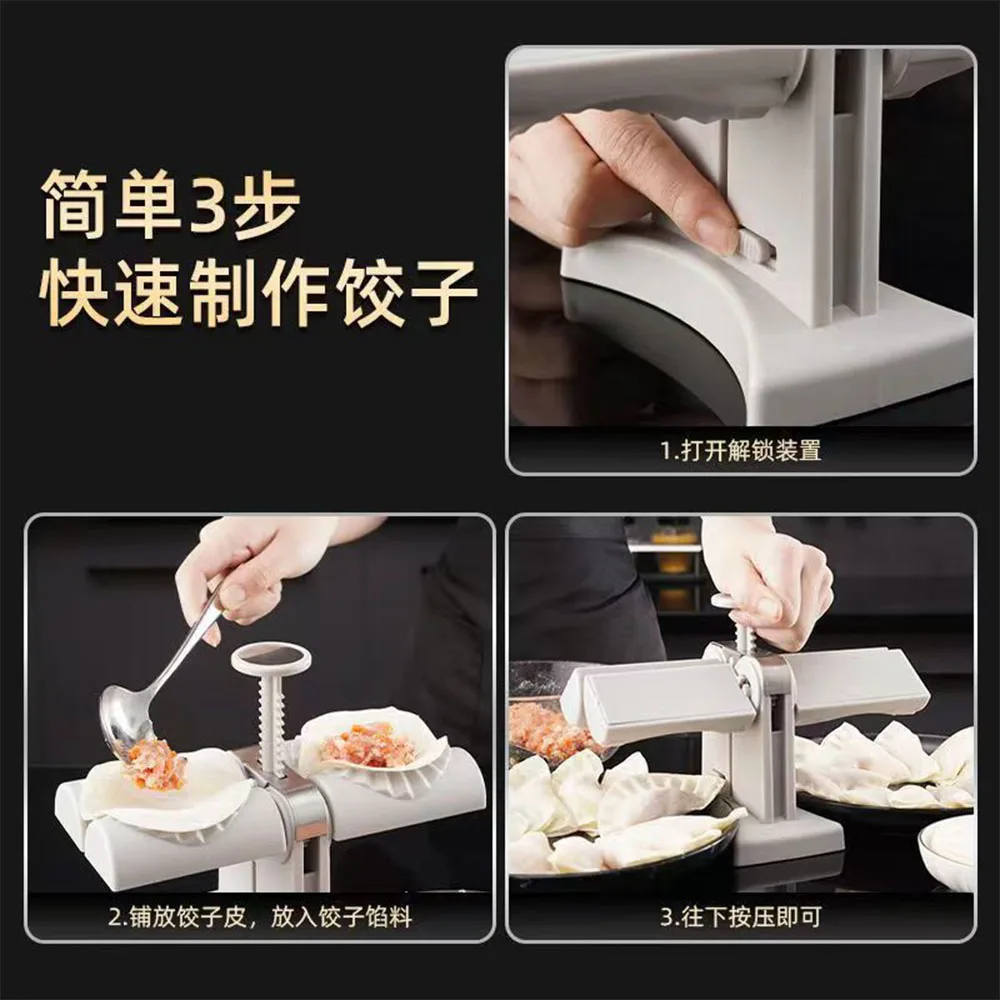 简单3步
快速制作饺子

1.打开解锁装置

2.铺放饺子皮，放入饺子馅料

3.往下按压即可