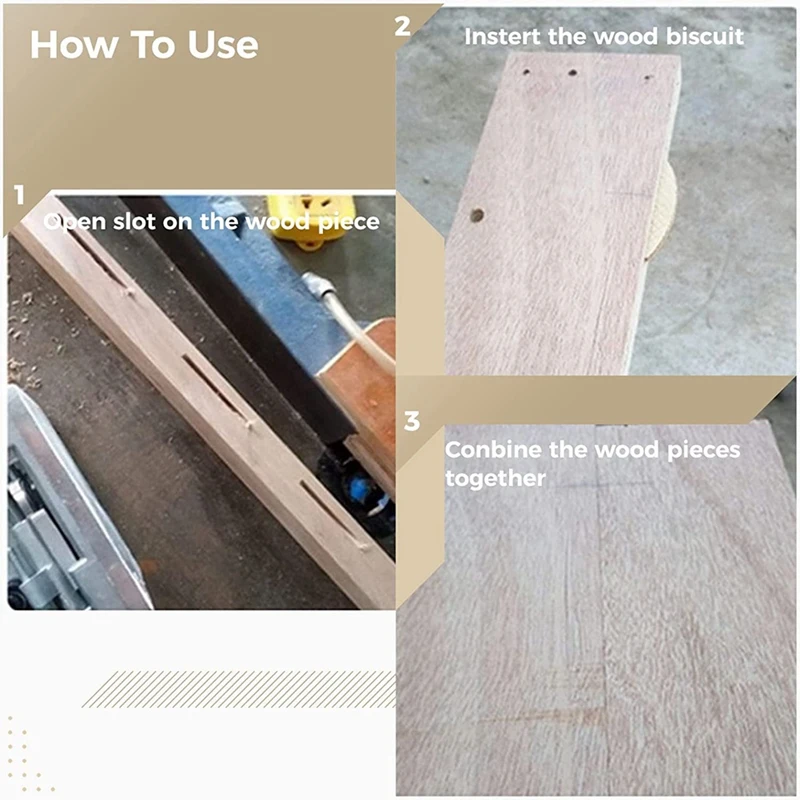 How To Use

1
Open slot on the wood piece

2
Instert the wood biscuit

3
Conbine the wood pieces together