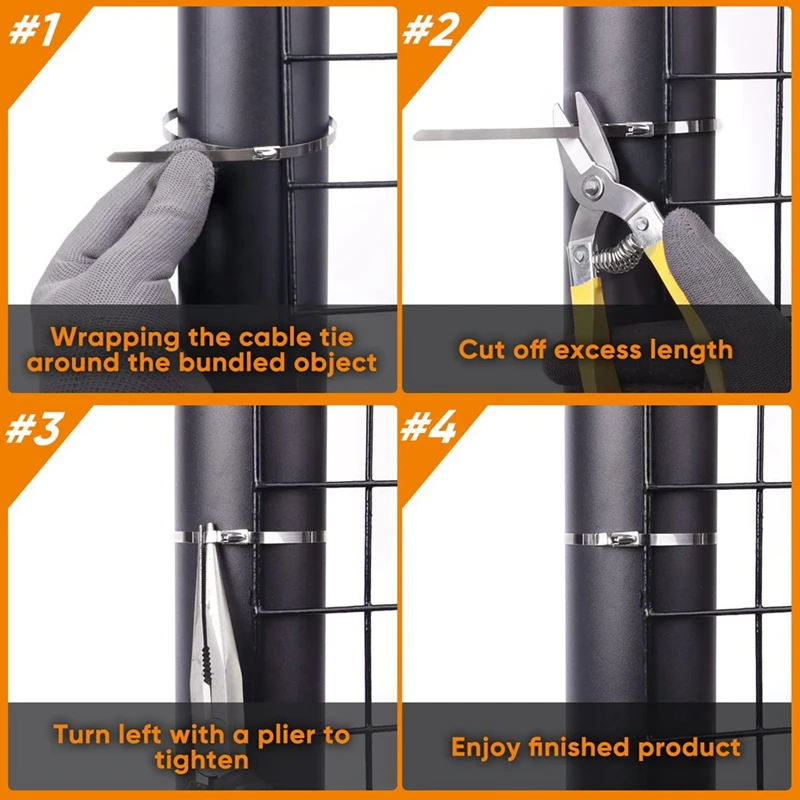 #1

Wrapping the cable tie around the bundled object

#2

Cut off excess length

#3

Turn left with a plier to tighten

#4

Enjoy finished product