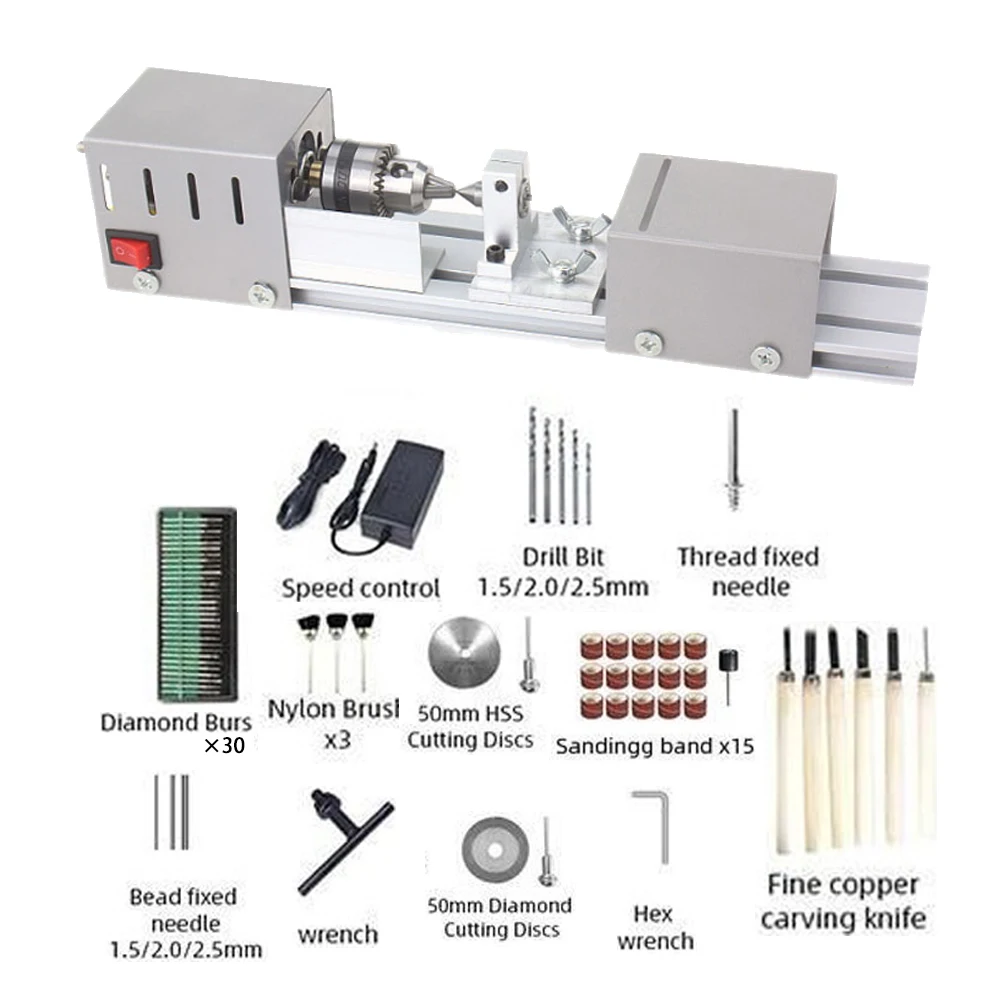 Speed control

Drill Bit
1.5/2.0/2.5mm

Thread fixed needle

Diamond Burs
×30

Nylon Brusl
x3

50mm HSS
Cutting Discs

Sandingg band x15

Bead fixed needle
1.5/2.0/2.5mm

wrench

50mm Diamond
Cutting Discs

Hex
wrench

Fine copper
carving knife