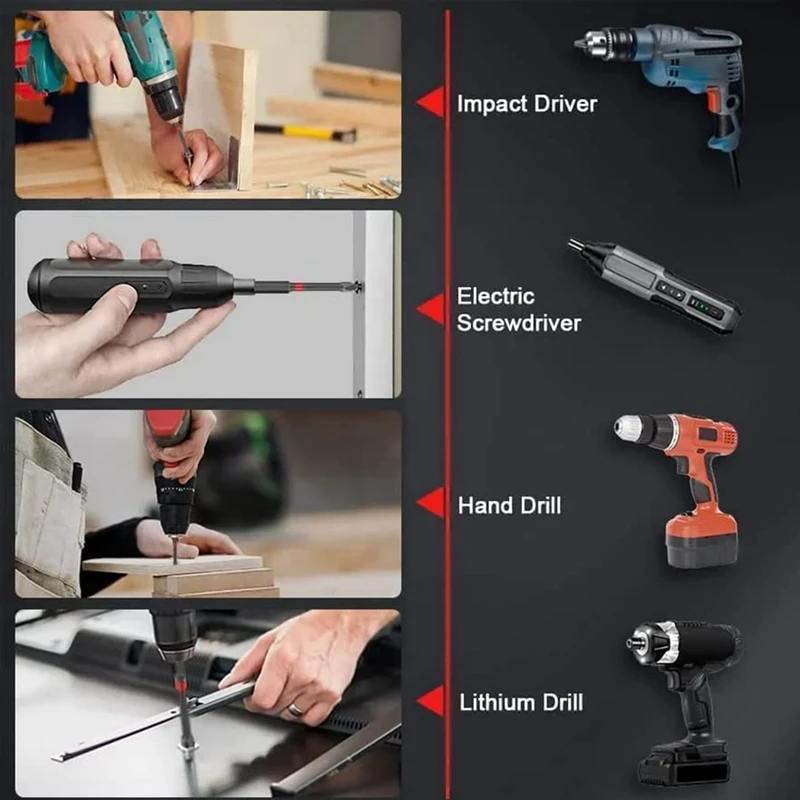 Impact Driver

Electric Screwdriver

Hand Drill

Lithium Drill