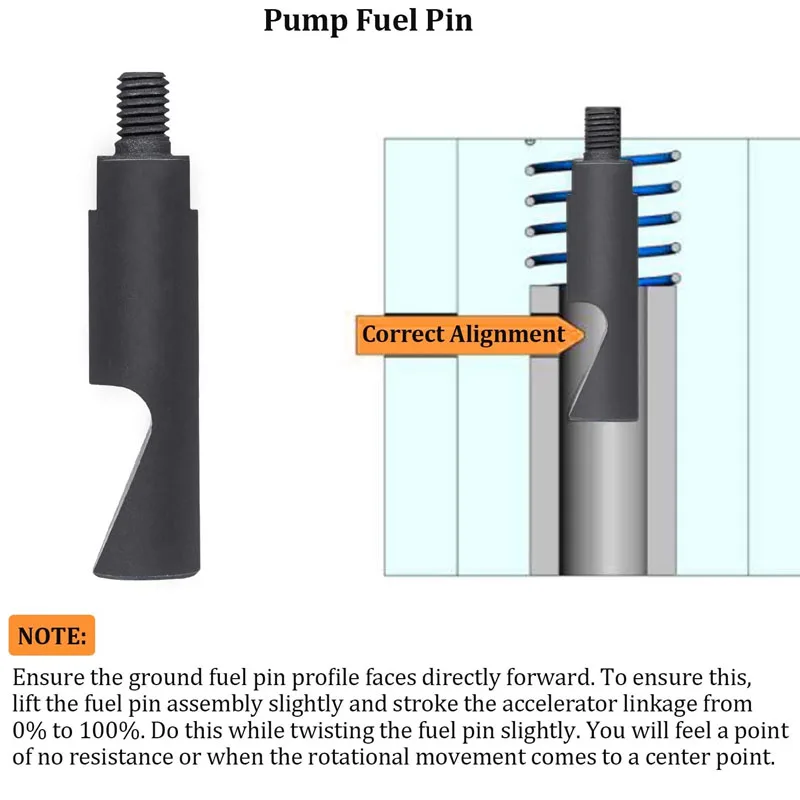 Pump Fuel Pin

Correct Alignment

NOTE:

Ensure the ground fuel pin profile faces directly forward. To ensure this, lift the fuel pin assembly slightly and stroke the accelerator linkage from 0% to 100%. Do this while twisting the fuel pin slightly. You will feel a point of no resistance or when the rotational movement comes to a center point.