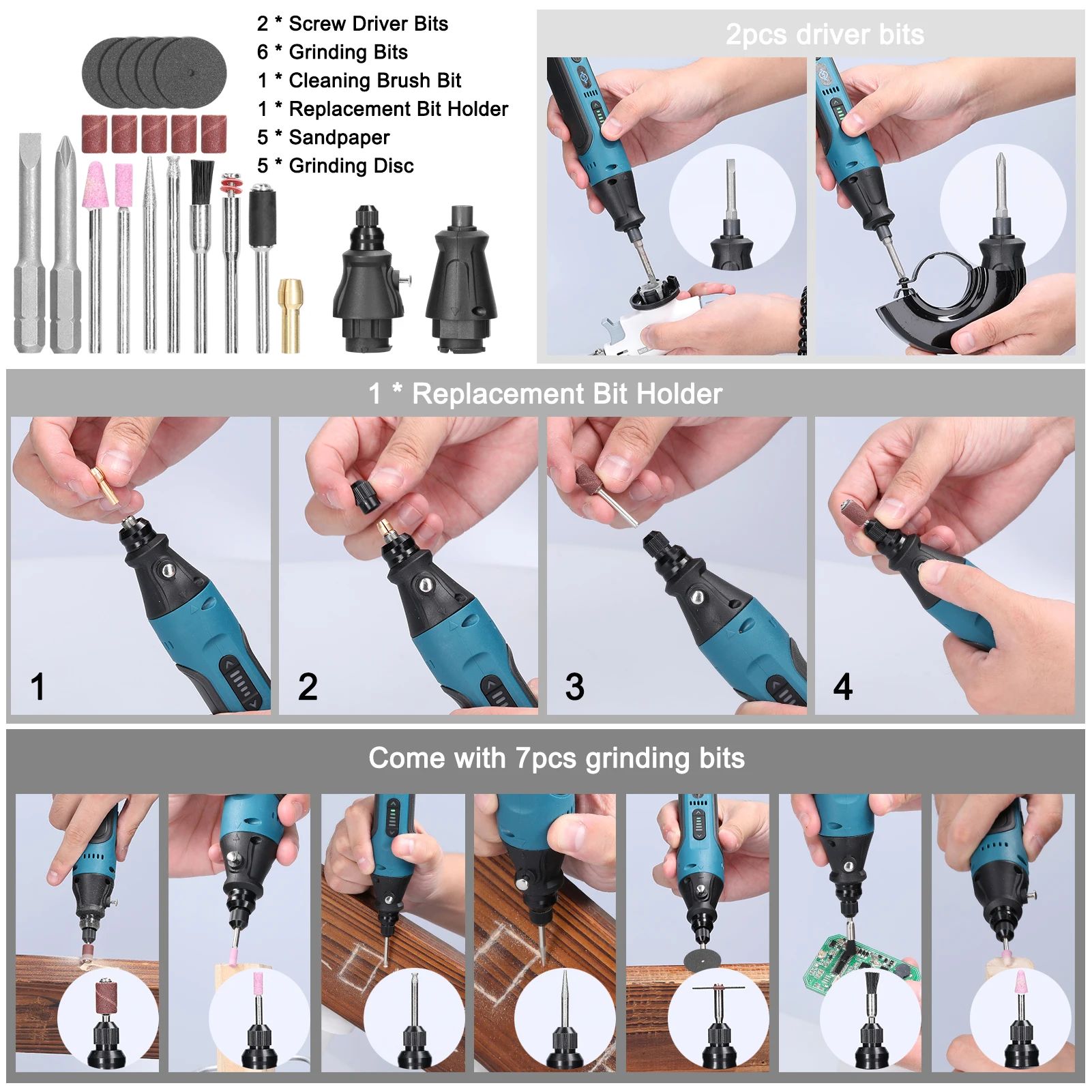 2 * Screw Driver Bits
6 * Grinding Bits
1 * Cleaning Brush Bit
1 * Replacement Bit Holder
5 * Sandpaper
5 * Grinding Disc

2pcs driver bits

1 * Replacement Bit Holder

1

2

3

4

Come with 7pcs grinding bits