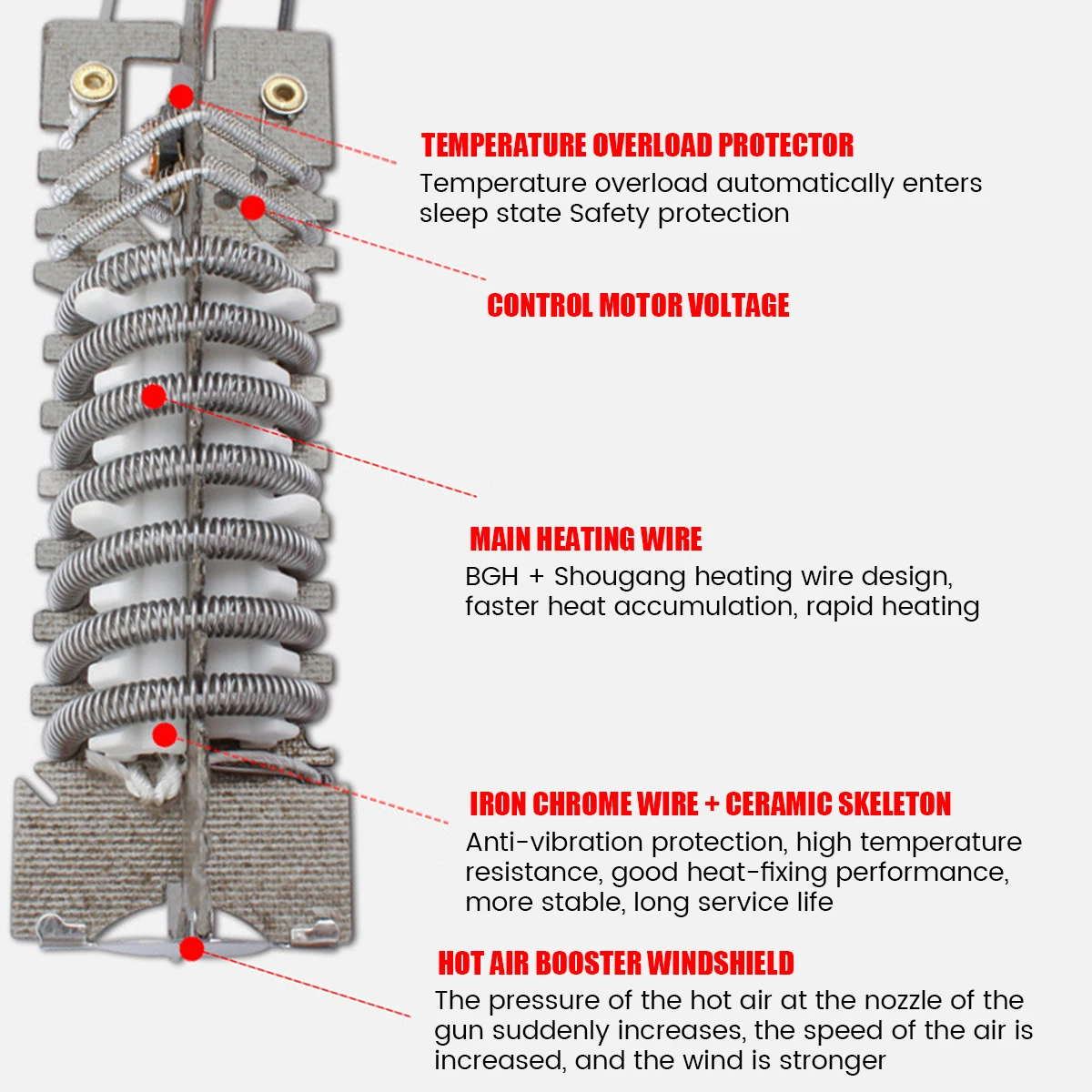 TEMPERATURE OVERLOAD PROTECTOR
Temperature overload automatically enters sleep state Safety protection

CONTROL MOTOR VOLTAGE

MAIN HEATING WIRE
BGH + Shougang heating wire design, faster heat accumulation, rapid heating

IRON CHROME WIRE + CERAMIC SKELETON
Anti-vibration protection, high temperature resistance, good heat-fixing performance, more stable, long service life

HOT AIR BOOSTER WINDSHIELD
The pressure of the hot air at the nozzle of the gun suddenly increases, the speed of the air is increased, and the wind is stronger