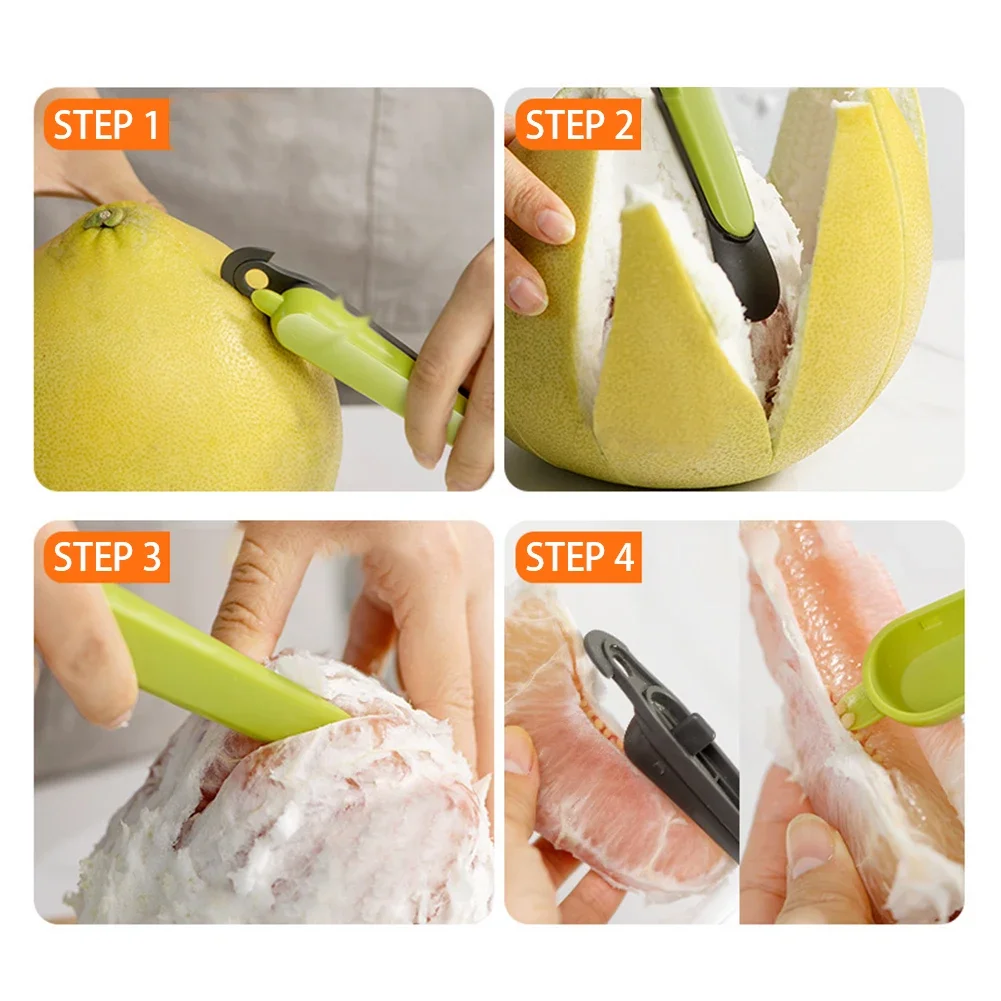 STEP 1

STEP 2

STEP 3

STEP 4