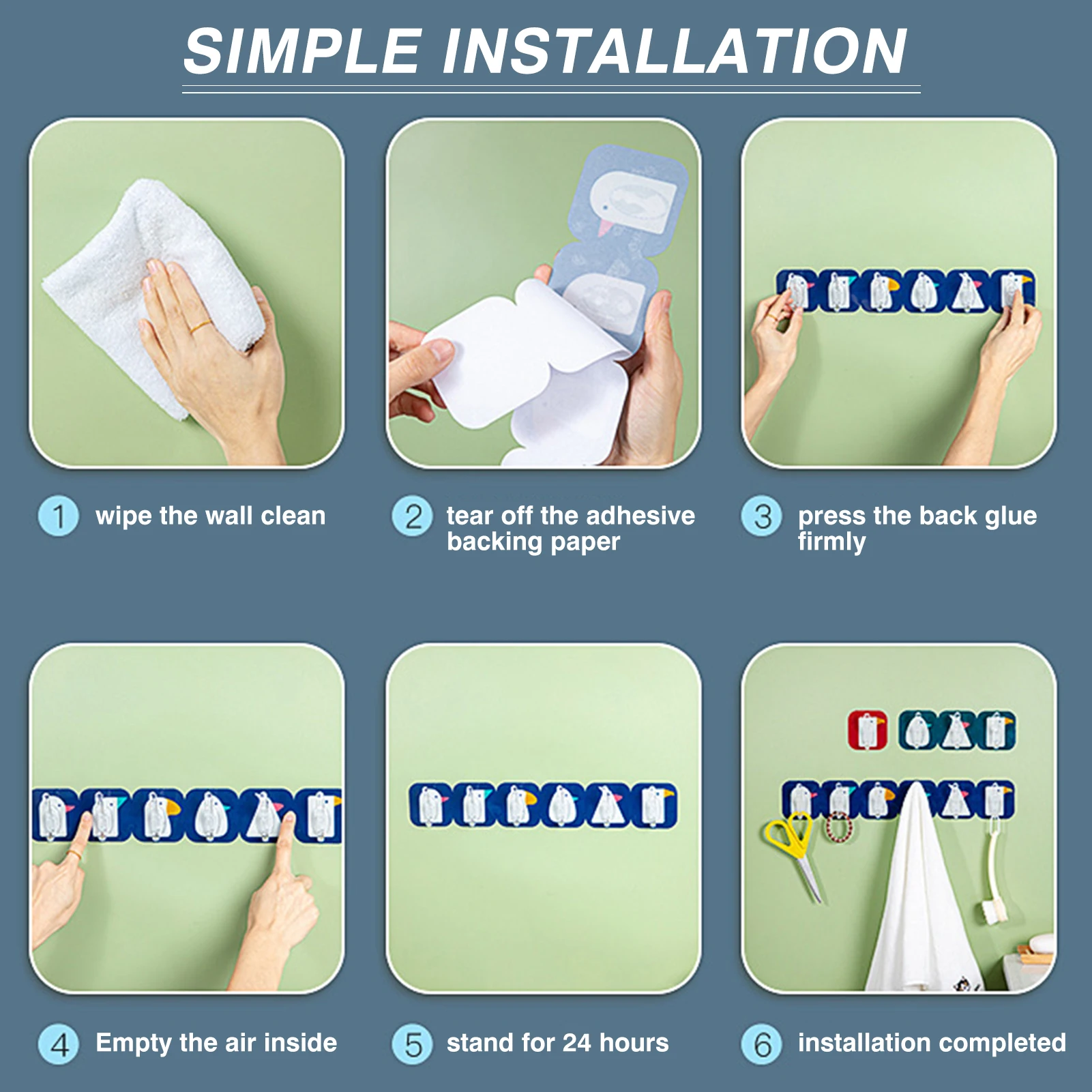 SIMPLE INSTALLATION

1 wipe the wall clean

2 tear off the adhesive backing paper

3 press the back glue firmly

4 Empty the air inside

5 stand for 24 hours

6 installation completed