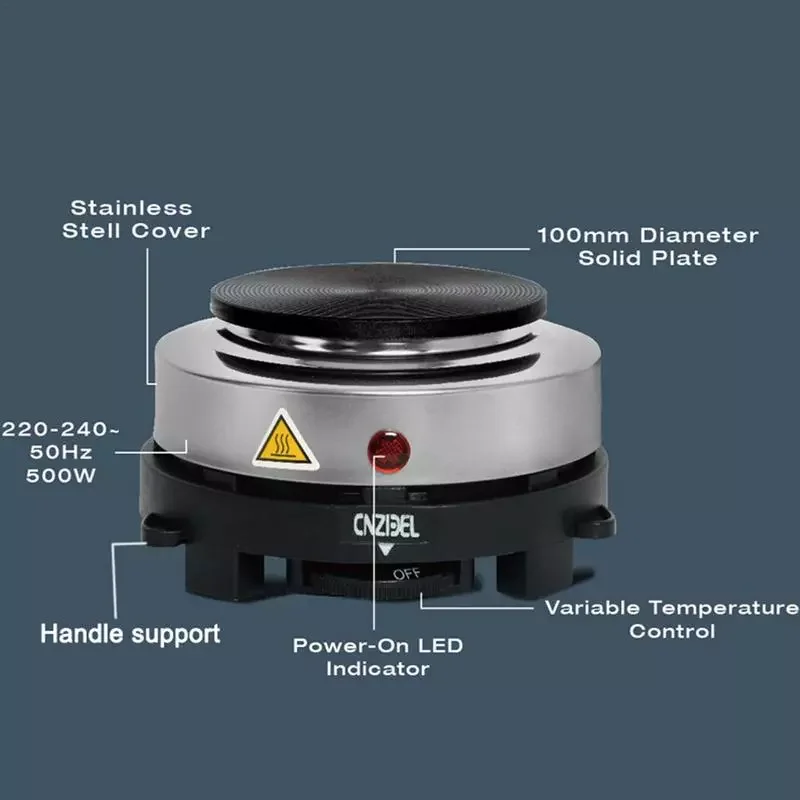 Stainless Stell Cover

100mm Diameter Solid Plate

220-240~ 50Hz 500W

CNZIDEL

OFF

Handle support

Power-On LED Indicator

Variable Temperature Control