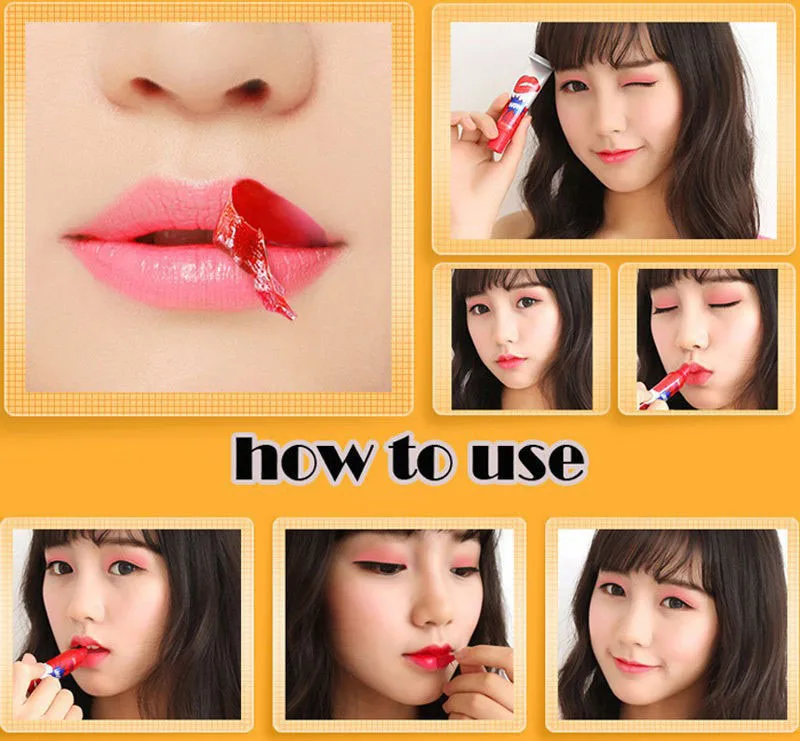 how to use