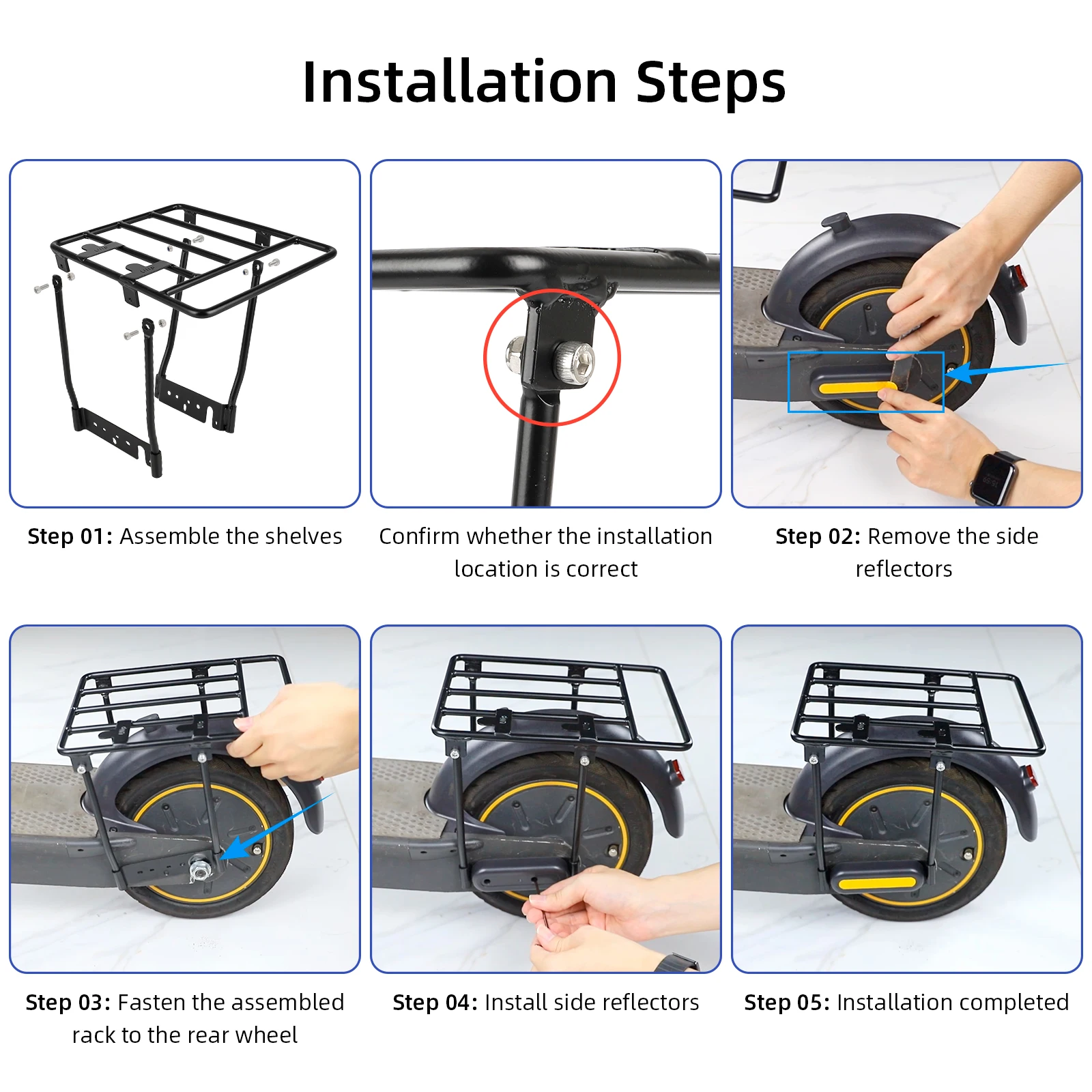 Installation Steps

Step 01: Assemble the shelves

Confirm whether the installation location is correct

Step 02: Remove the side reflectors

Step 03: Fasten the assembled rack to the rear wheel

Step 04: Install side reflectors

Step 05: Installation completed