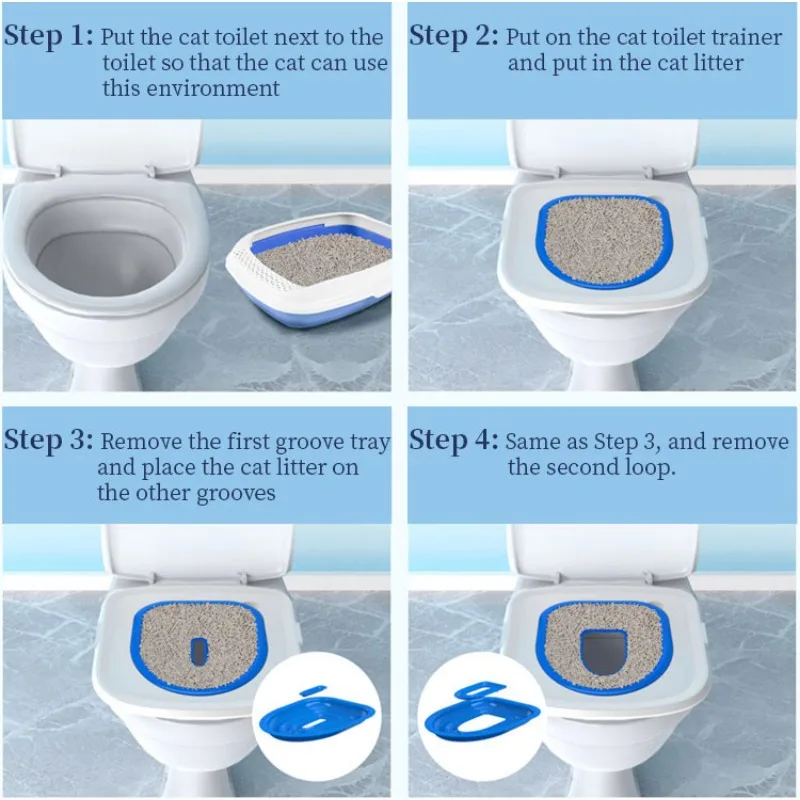 Step 1: Put the cat toilet next to the toilet so that the cat can use this environment

Step 2: Put on the cat toilet trainer and put in the cat litter

Step 3: Remove the first groove tray and place the cat litter on the other grooves

Step 4: Same as Step 3, and remove the second loop.