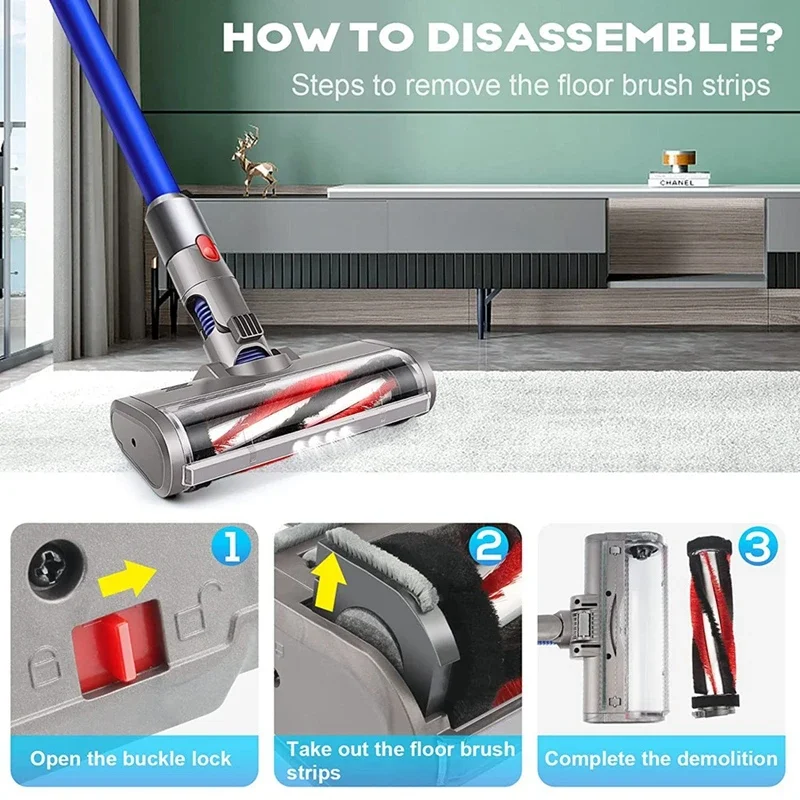 HOW TO DISASSEMBLE?
Steps to remove the floor brush strips

CHANEL

1
Open the buckle lock

2
Take out the floor brush strips

3
Complete the demolition