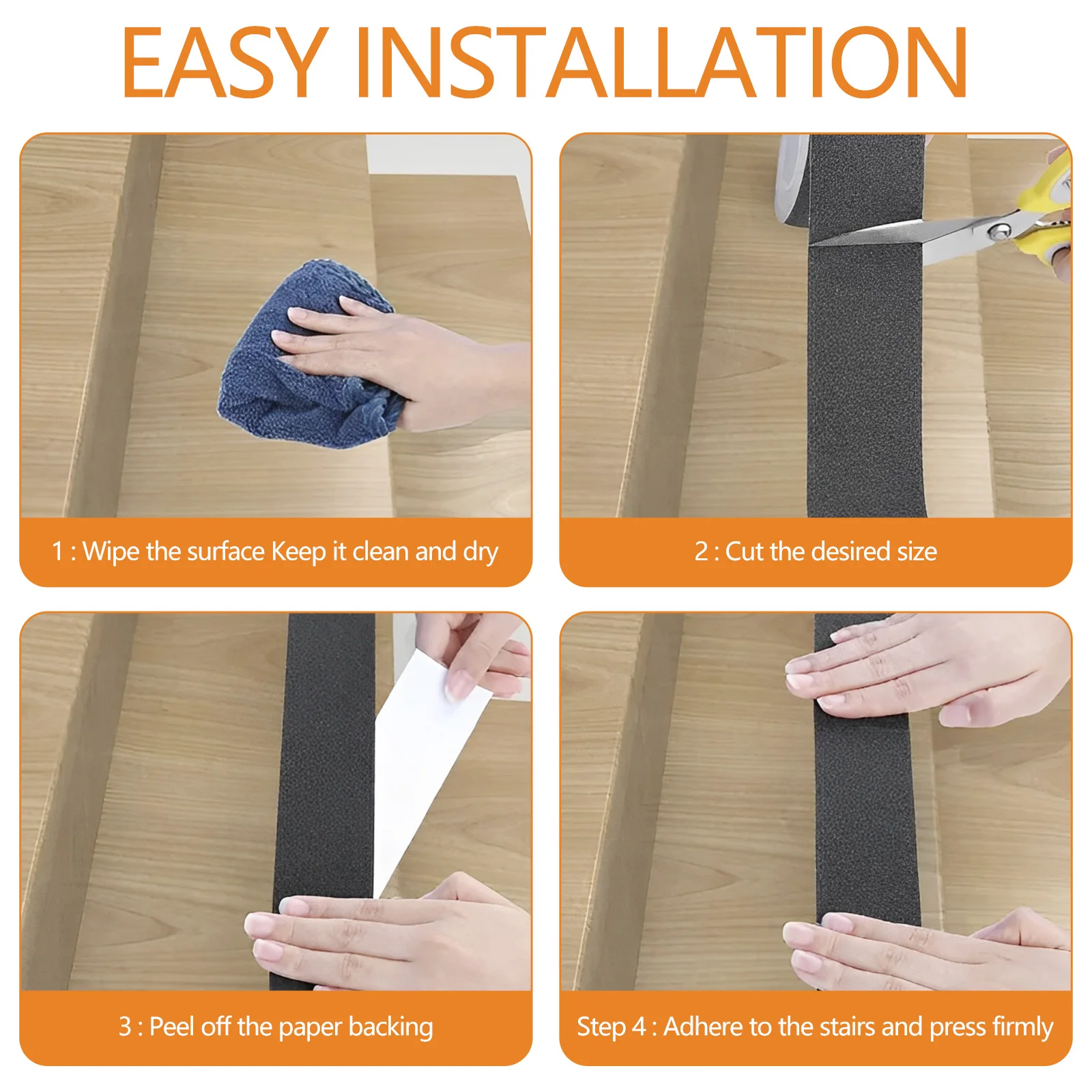 EASY INSTALLATION

1 : Wipe the surface Keep it clean and dry

2 : Cut the desired size

3 : Peel off the paper backing

Step 4 : Adhere to the stairs and press firmly