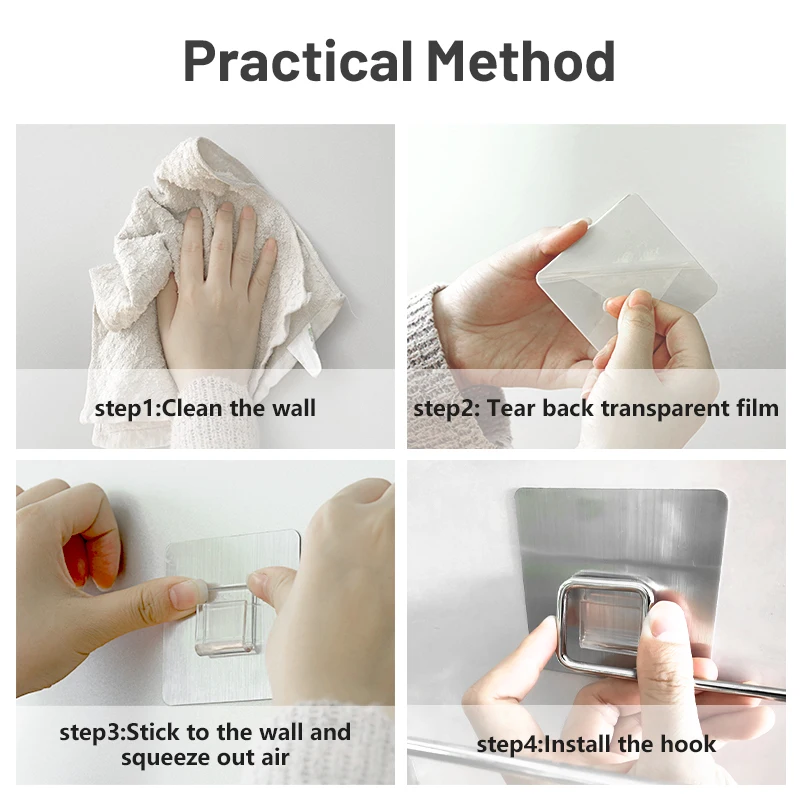 Practical Method

step1:Clean the wall

step2: Tear back transparent film

step3:Stick to the wall and squeeze out air

step4:Install the hook