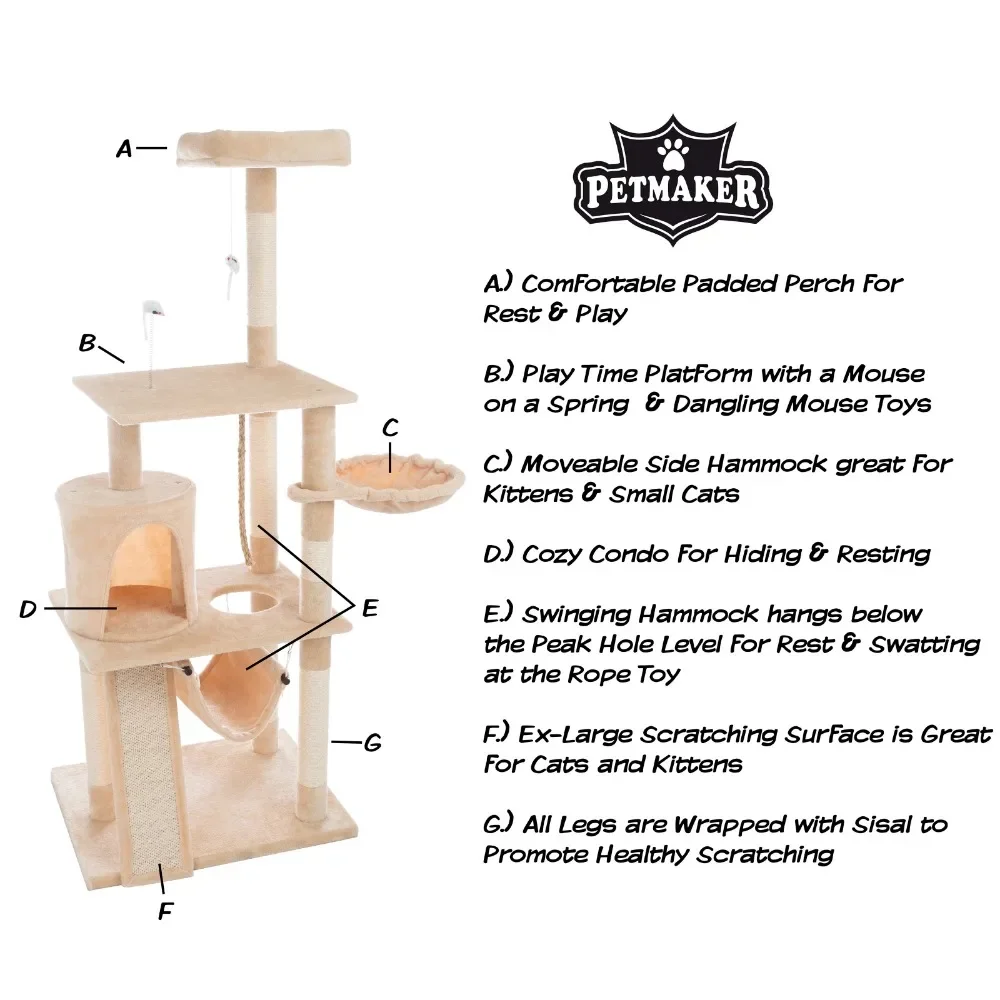 A

B

C

D

E

G

F

PETMAKER

A.) Comfortable Padded Perch For Rest & Play

B.) Play Time Platform with a Mouse on a Spring & Dangling Mouse Toys

C.) Moveable Side Hammock great For Kittens & Small Cats

D.) Cozy Condo For Hiding & Resting

E.) Swinging Hammock hangs below the Peak Hole Level For Rest & Swatting at the Rope Toy

F.) Ex-Large Scratching Surface is Great For Cats and Kittens

G.) All Legs are Wrapped with Sisal to Promote Healthy Scratching