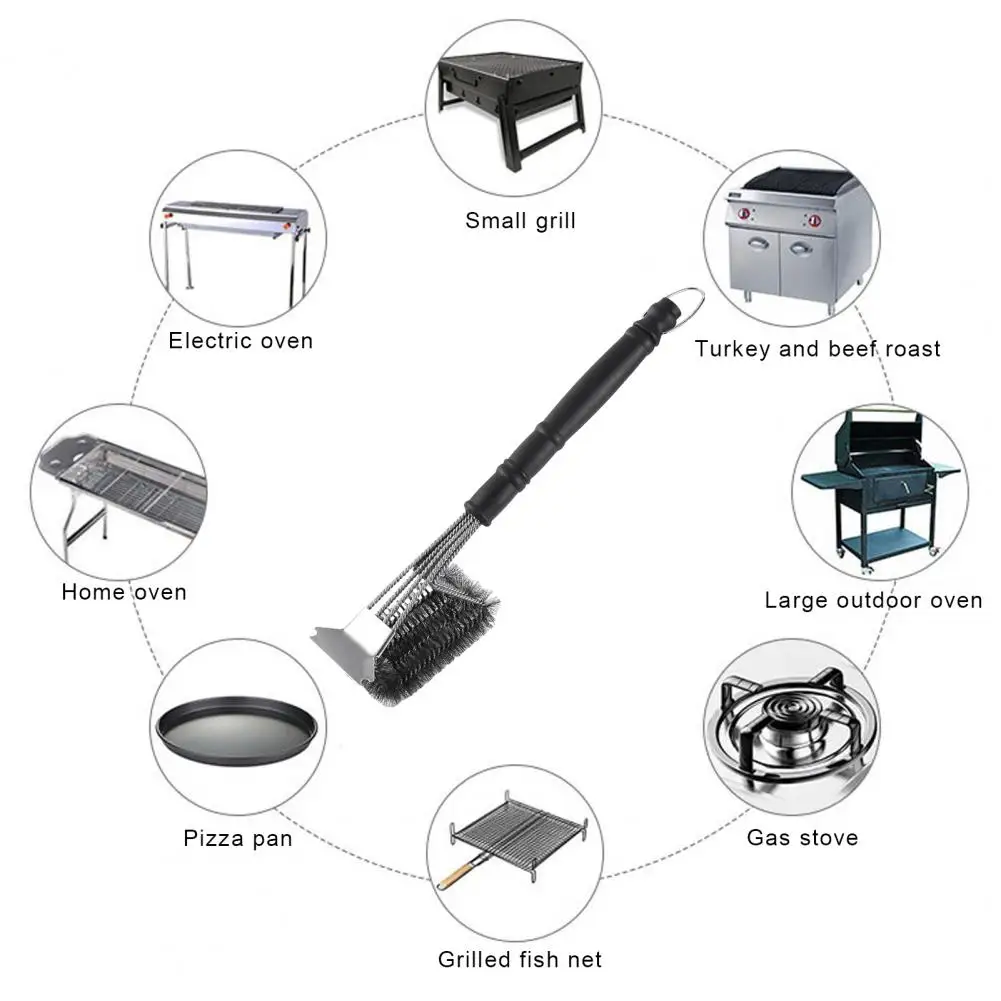 Small grill

Electric oven

Turkey and beef roast

Home oven

Large outdoor oven

Pizza pan

Gas stove

Grilled fish net