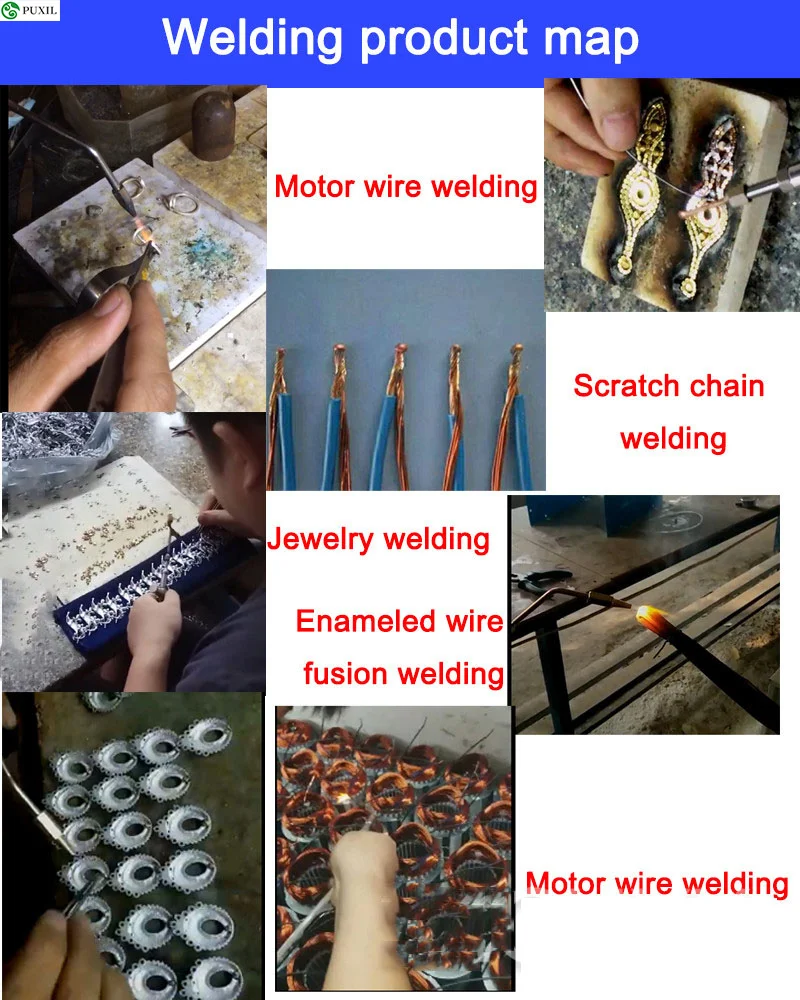 PUXIL

Welding product map

Motor wire welding

Scratch chain welding

Jewelry welding

Enameled wire fusion welding

Motor wire welding