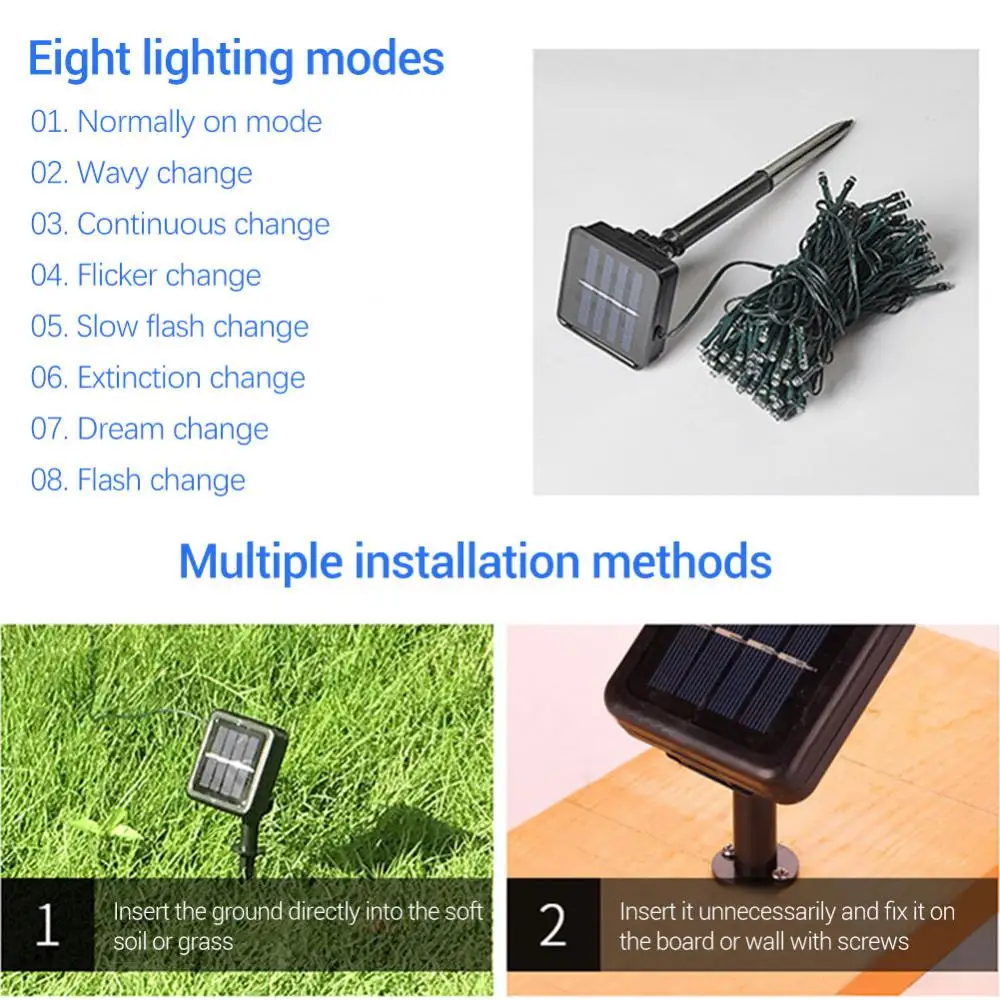 Eight lighting modes

01. Normally on mode
02. Wavy change
03. Continuous change
04. Flicker change
05. Slow flash change
06. Extinction change
07. Dream change
08. Flash change

Multiple installation methods

1 Insert the ground directly into the soft soil or grass

2 Insert it unnecessarily and fix it on the board or wall with screws