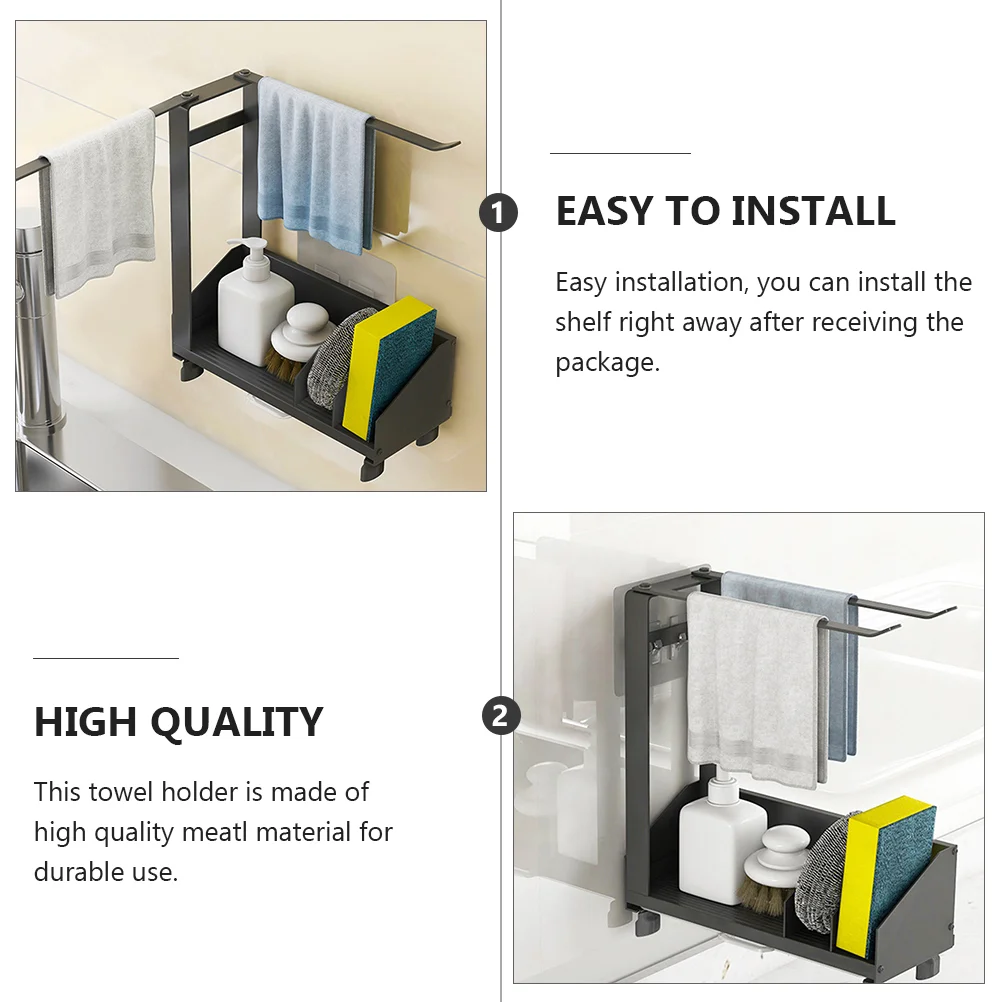 1

EASY TO INSTALL

Easy installation, you can install the shelf right away after receiving the package.

HIGH QUALITY

This towel holder is made of high quality meatl material for durable use.

2