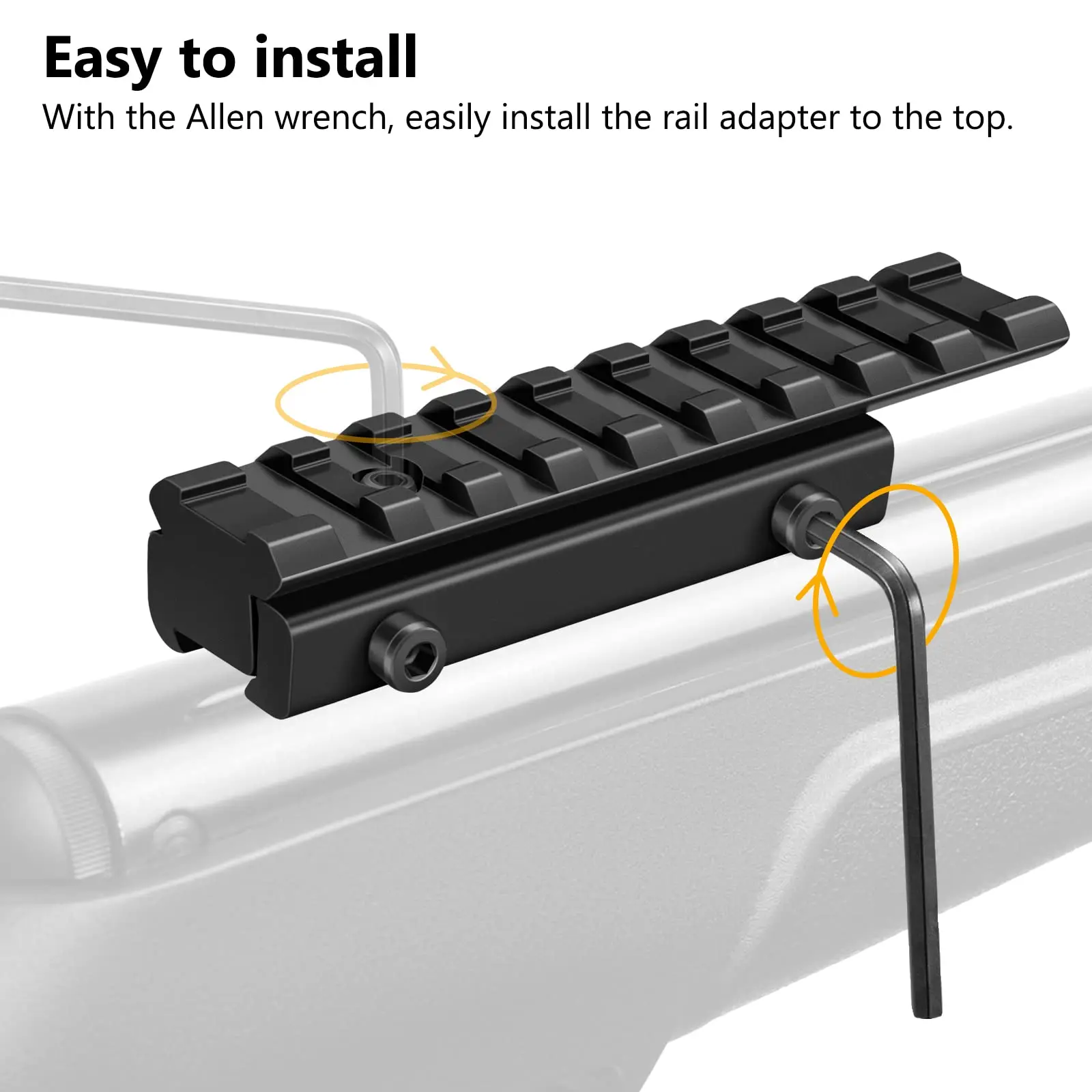 Easy to install

With the Allen wrench, easily install the rail adapter to the top.