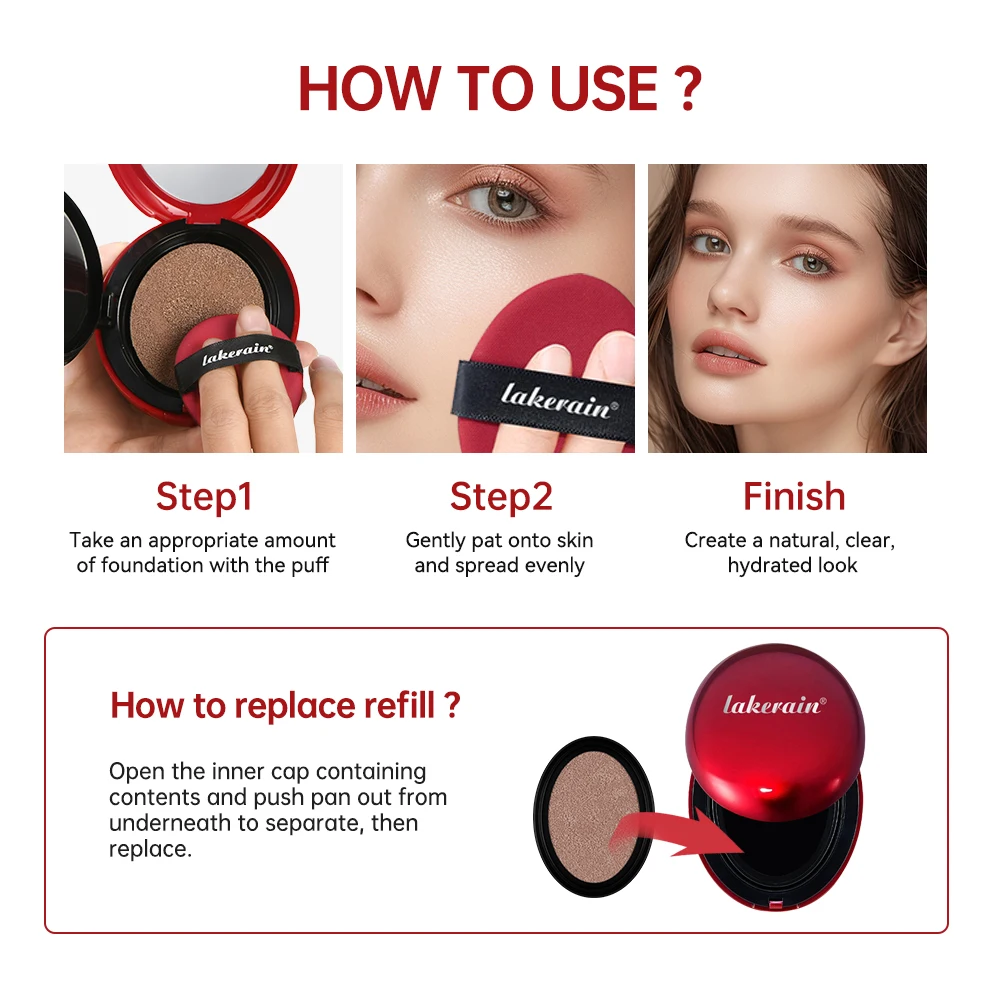 HOW TO USE ?

lakerain

lakerain®

Step1
Take an appropriate amount of foundation with the puff

Step2
Gently pat onto skin and spread evenly

Finish
Create a natural, clear, hydrated look

How to replace refill ?

Open the inner cap containing contents and push pan out from underneath to separate, then replace.

lakerain®