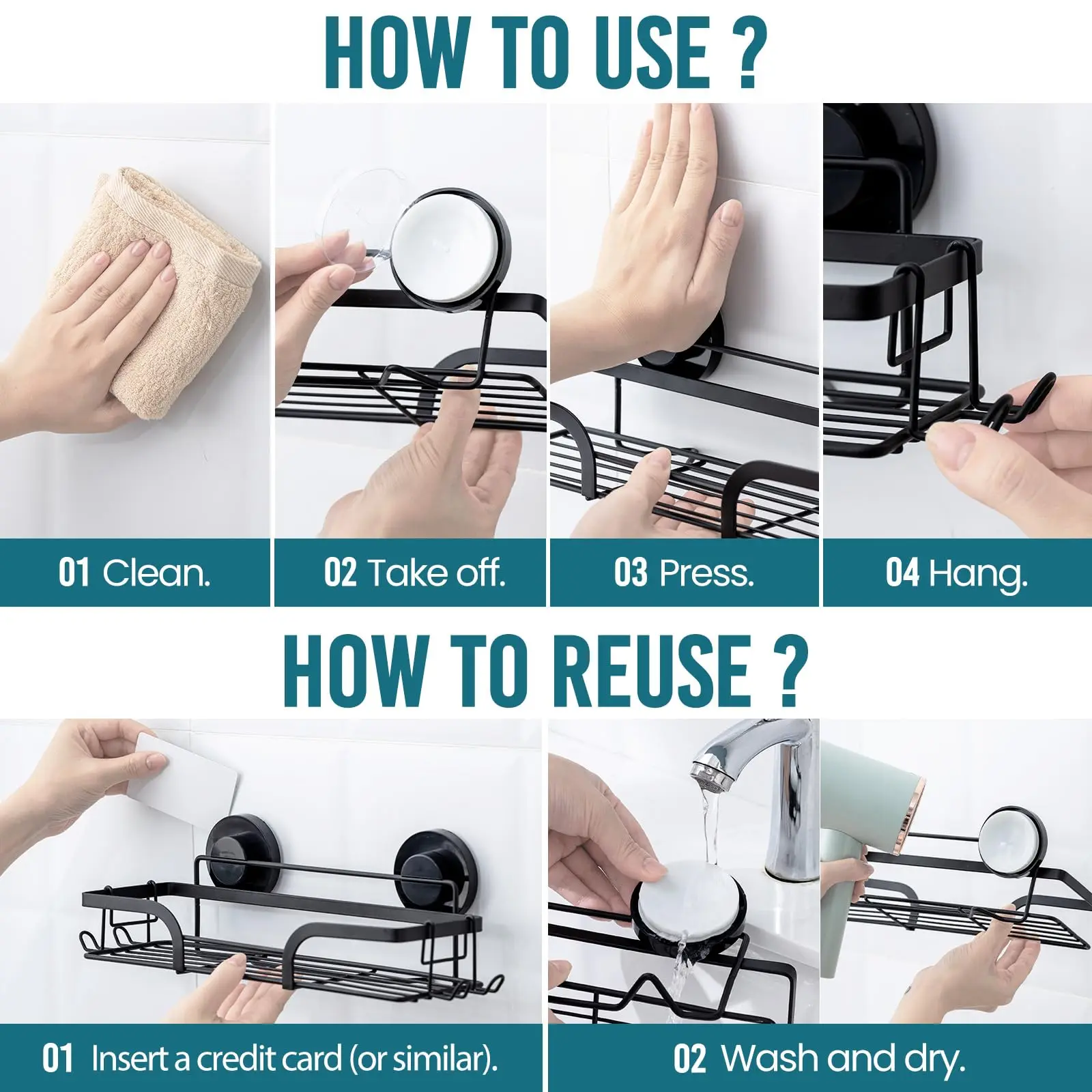 HOW TO USE ?

01 Clean.

02 Take off.

03 Press.

04 Hang.

HOW TO REUSE ?

01 Insert a credit card (or similar).

02 Wash and dry.