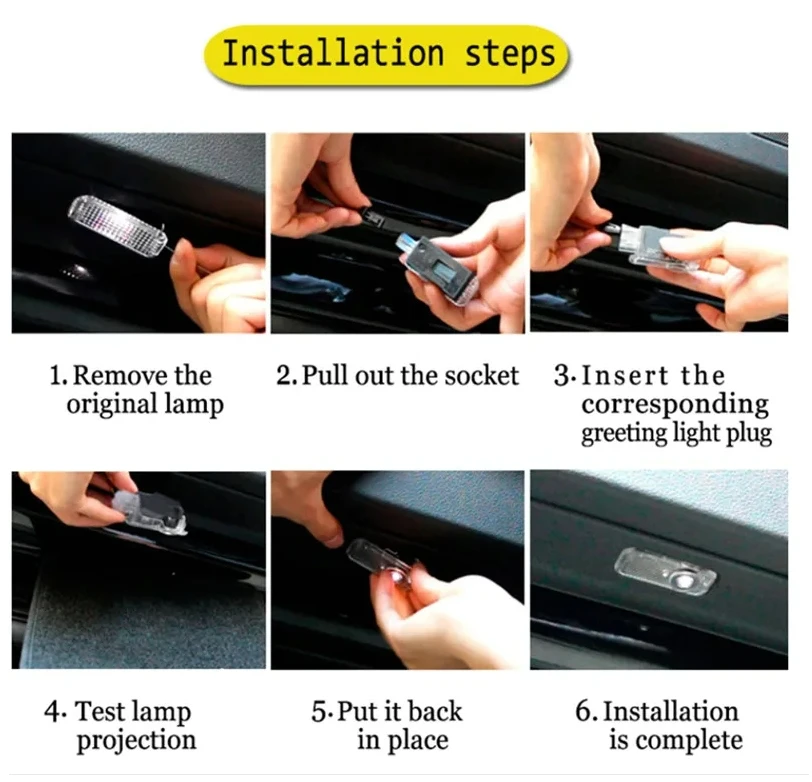 Installation steps

1. Remove the original lamp

2. Pull out the socket

3. Insert the corresponding greeting light plug

4. Test lamp projection

5. Put it back in place

6. Installation is complete