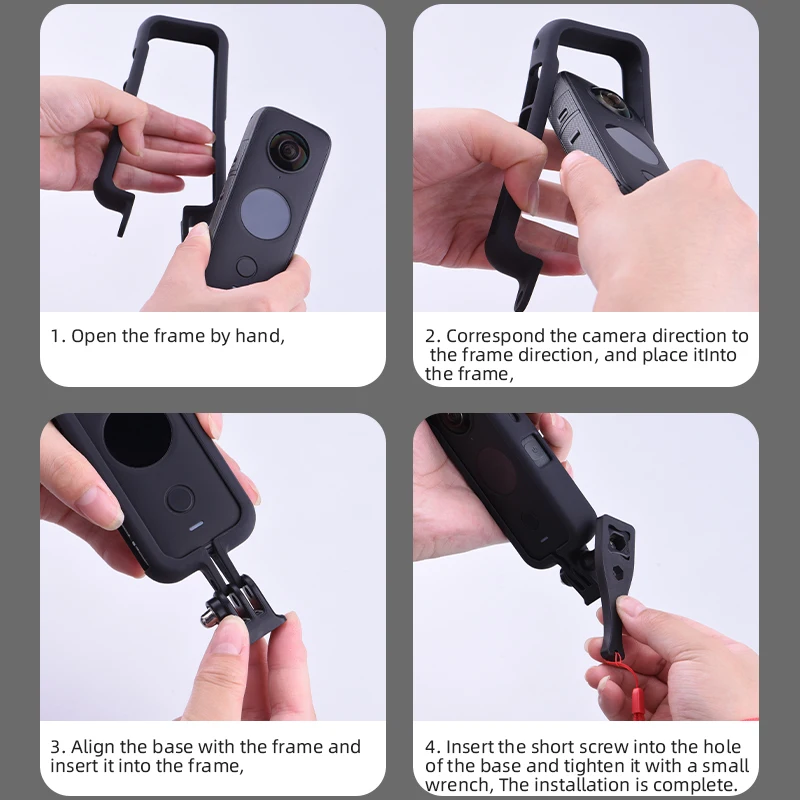 1. Open the frame by hand,

2. Correspond the camera direction to the frame direction, and place itInto the frame,

3. Align the base with the frame and insert it into the frame,

4. Insert the short screw into the hole of the base and tighten it with a small wrench, The installation is complete.