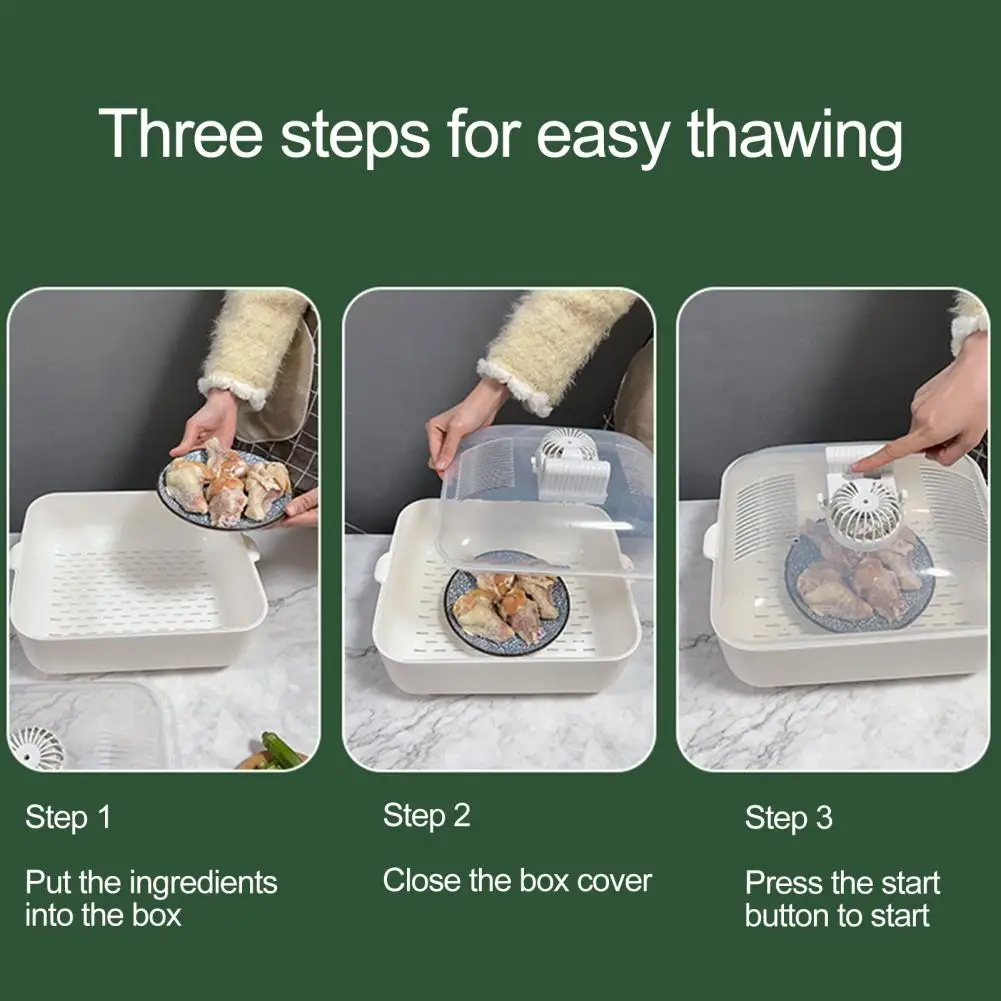 Three steps for easy thawing

Step 1

Put the ingredients into the box

Step 2

Close the box cover

Step 3

Press the start button to start