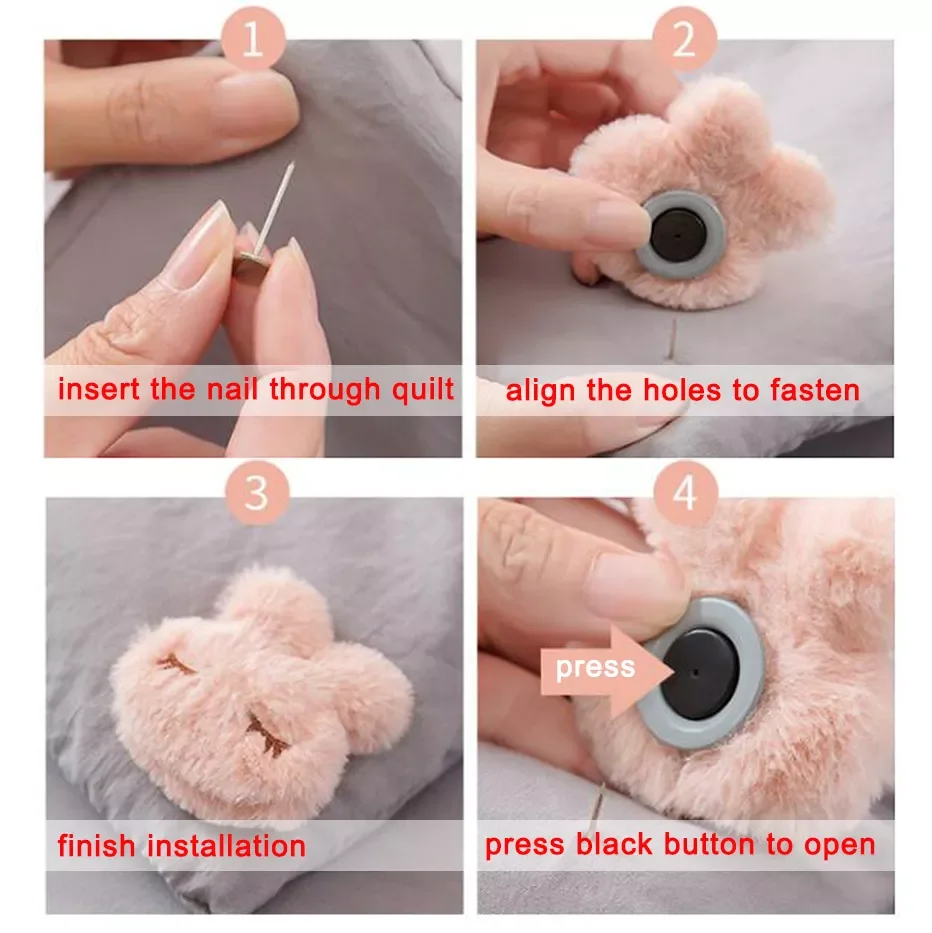 1

insert the nail through quilt

2

align the holes to fasten

3

finish installation

4

press

press black button to open