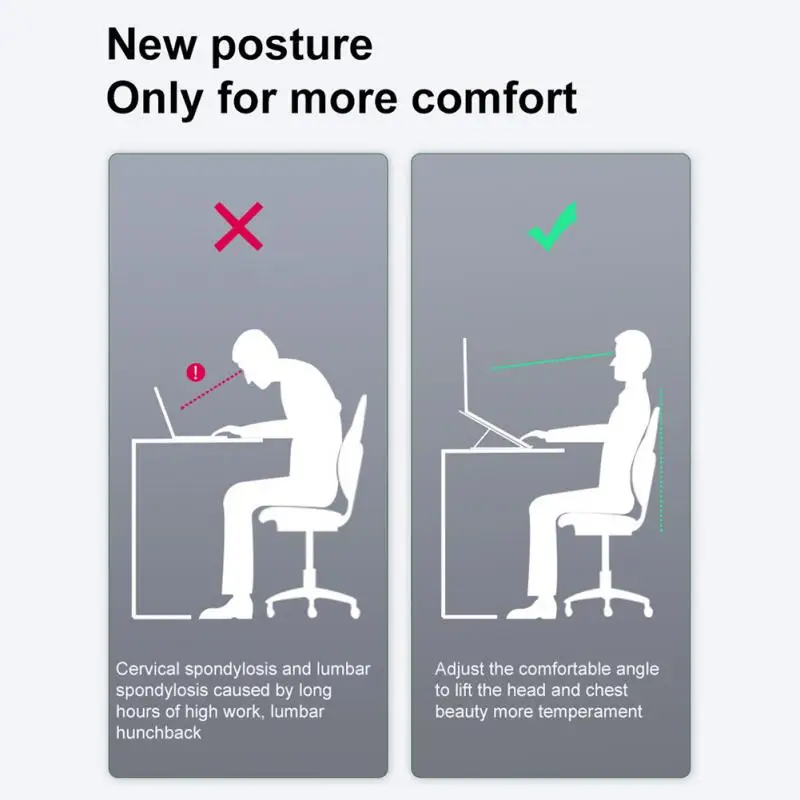 New posture
Only for more comfort

!

Cervical spondylosis and lumbar spondylosis caused by long hours of high work, lumbar hunchback

Adjust the comfortable angle to lift the head and chest beauty more temperament