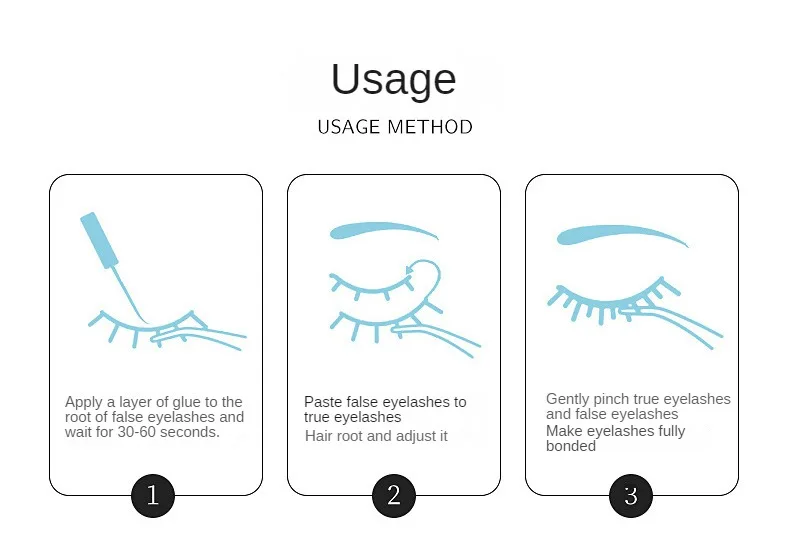 Usage

USAGE METHOD

Apply a layer of glue to the root of false eyelashes and wait for 30-60 seconds.

1

Paste false eyelashes to true eyelashes

Hair root and adjust it

2

Gently pinch true eyelashes and false eyelashes

Make eyelashes fully bonded

3