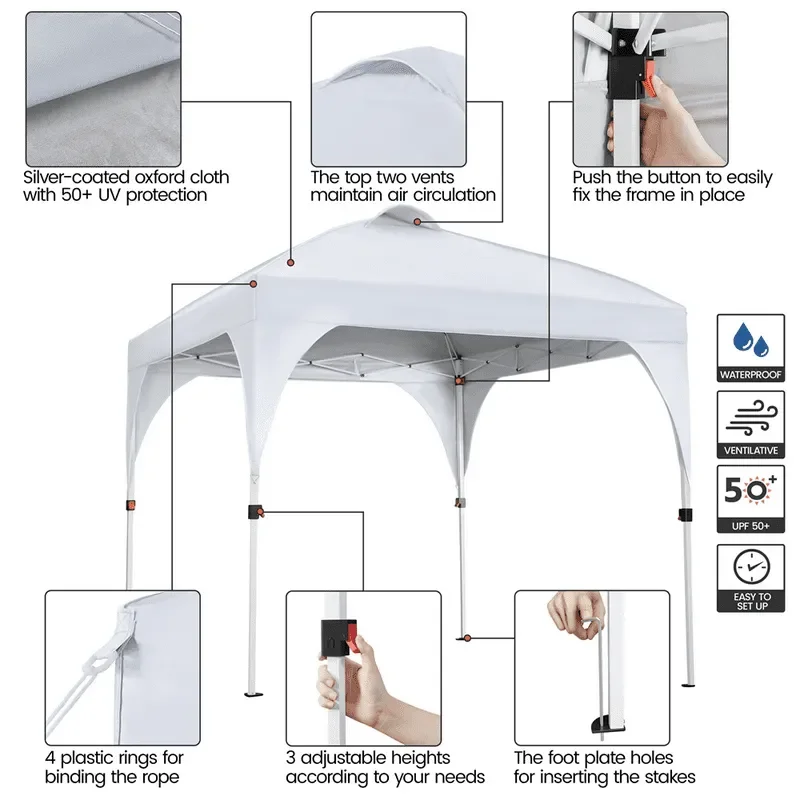 Silver-coated oxford cloth with 50+ UV protection

The top two vents maintain air circulation

Push the button to easily fix the frame in place

WATERPROOF

VENTILATIVE

50+

UPF 50+

EASY TO SET UP

4 plastic rings for binding the rope

3 adjustable heights according to your needs

The foot plate holes for inserting the stakes