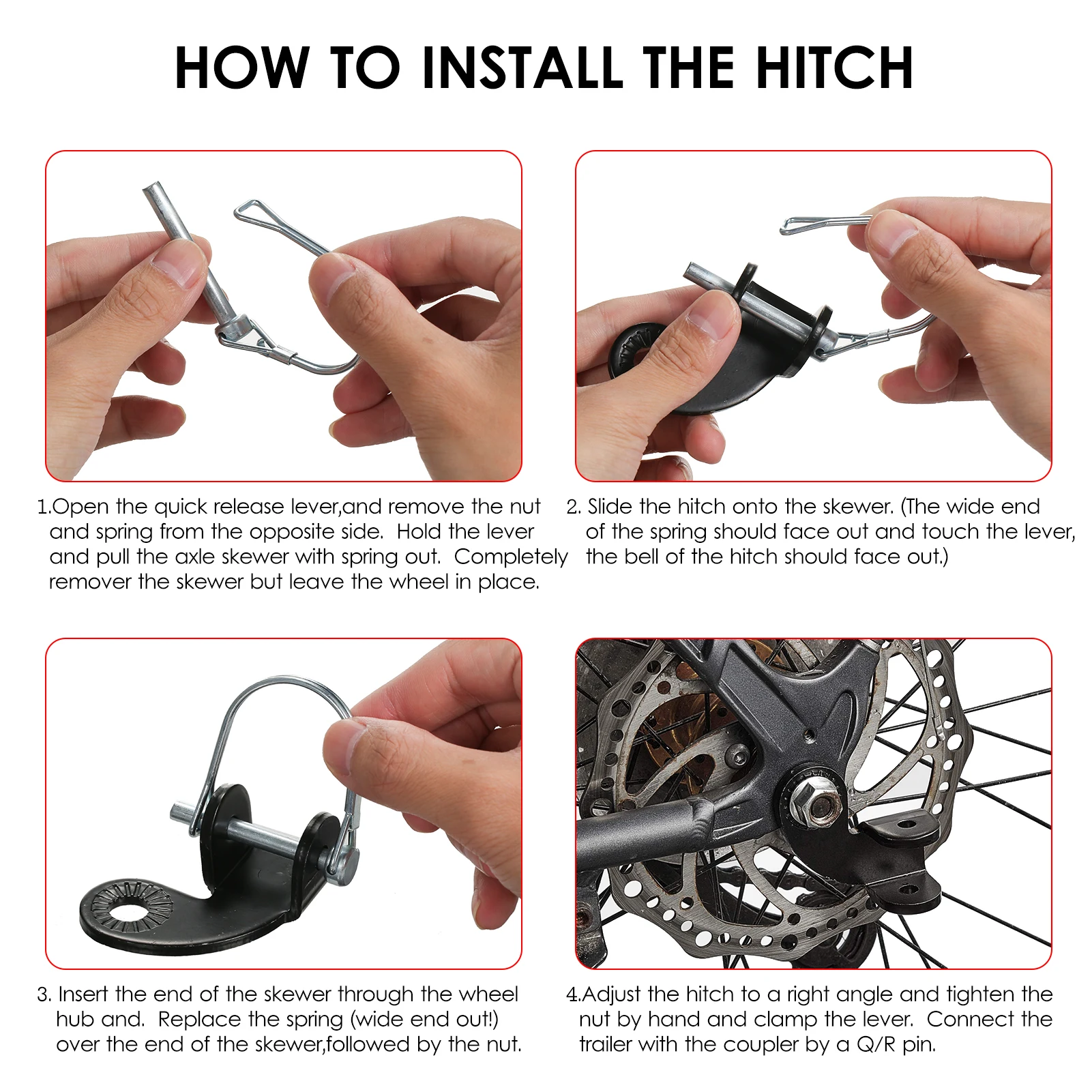 HOW TO INSTALL THE HITCH

1.Open the quick release lever,and remove the nut and spring from the opposite side. Hold the lever and pull the axle skewer with spring out. Completely remover the skewer but leave the wheel in place.

2. Slide the hitch onto the skewer. (The wide end of the spring should face out and touch the lever, the bell of the hitch should face out.)

3. Insert the end of the skewer through the wheel hub and. Replace the spring (wide end out!) over the end of the skewer,followed by the nut.

4.Adjust the hitch to a right angle and tighten the nut by hand and clamp the lever. Connect the trailer with the coupler by a Q/R pin.